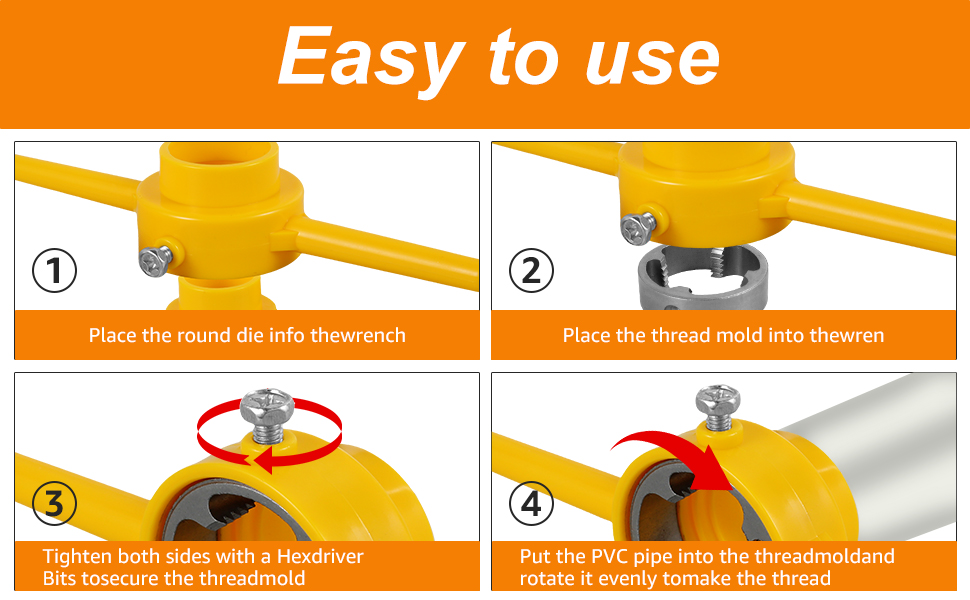 Easy to use

1

Place the round die info thewrench

2

Place the thread mold into thewren

3

Tighten both sides with a Hexdriver Bits tosecure the threadmold

4

Put the PVC pipe into the threadmoldand rotate it evenly tomake the thread