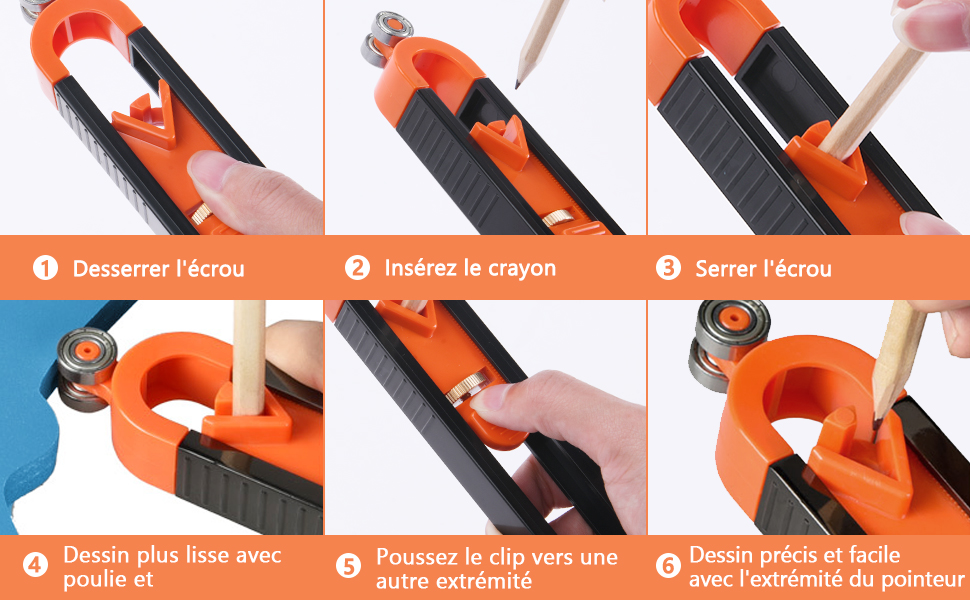 1 Desserrer l'écrou

2 Insérez le crayon

3 Serrer l'écrou

4 Dessin plus lisse avec poulie et

5 Poussez le clip vers une autre extrémité

6 Dessin précis et facile avec l'extrémité du pointeur