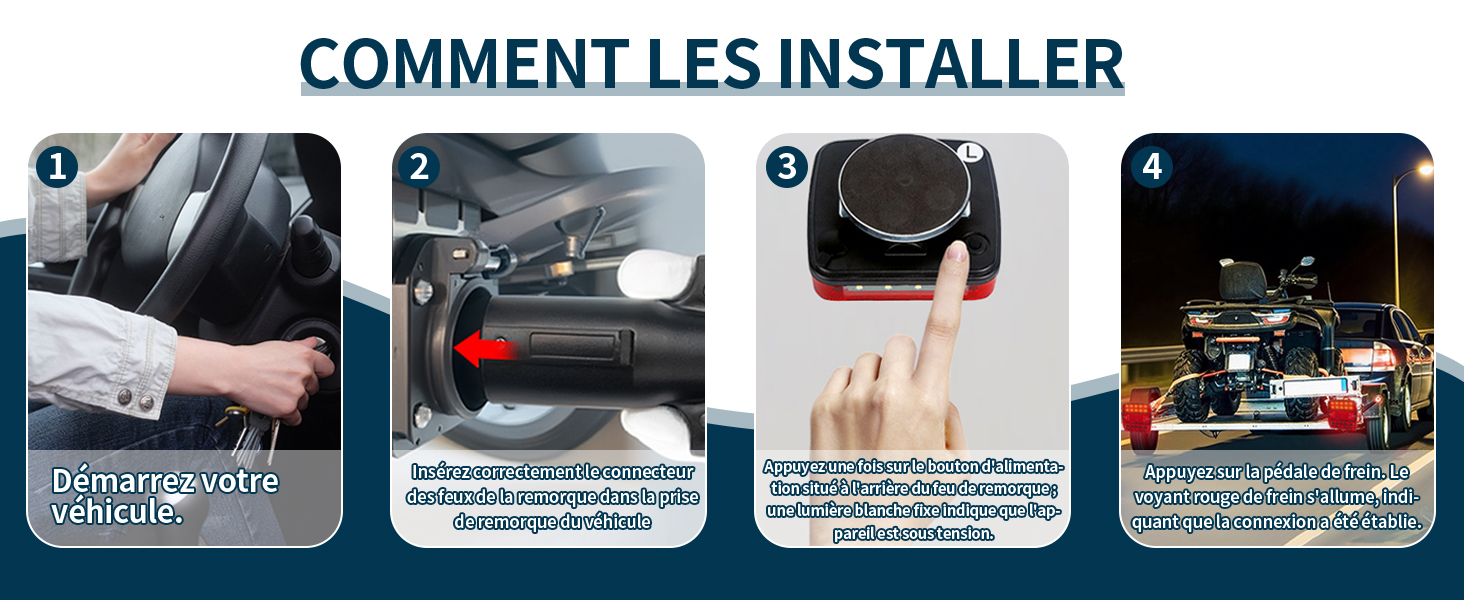 COMMENT LES INSTALLER

1

Démarrez votre véhicule.

2

Insérez correctement le connecteur des feux de la remorque dans la prise de remorque du véhicule

3

L

Appuyez une fois sur le bouton d'alimentation situé à l'arrière du feu de remorque ; une lumière blanche fixe indique que l'appareil est sous tension.

4

Appuyez sur la pédale de frein. Le voyant rouge de frein s'allume, indiquant que la connexion a été établie.