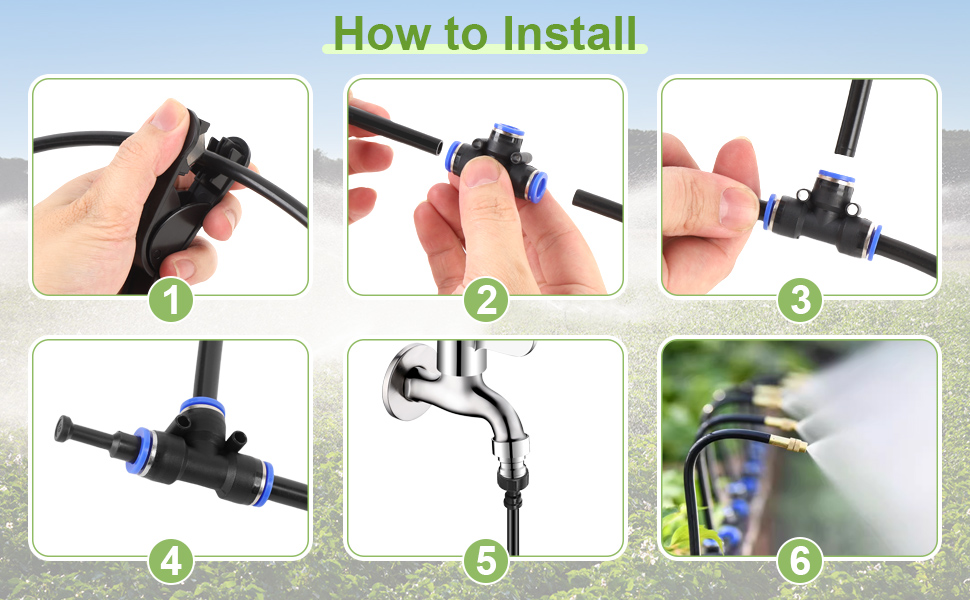 How to Install

1

2

3

4

5

6