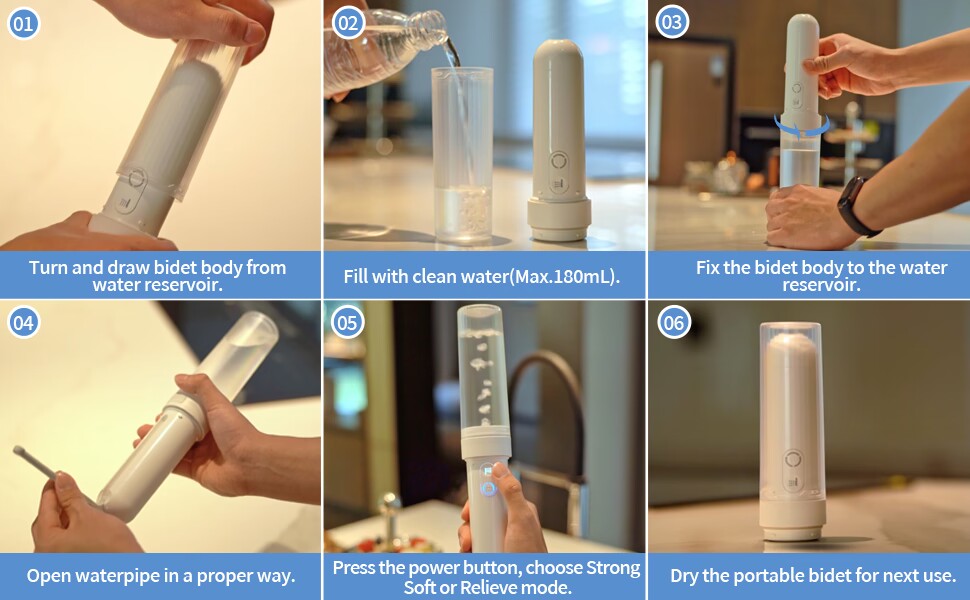 01

Turn and draw bidet body from water reservoir.

02

Fill with clean water(Max.180mL).

03

Fix the bidet body to the water reservoir.

04

Open waterpipe in a proper way.

05

Press the power button, choose Strong Soft or Relieve mode.

06

Dry the portable bidet for next use.