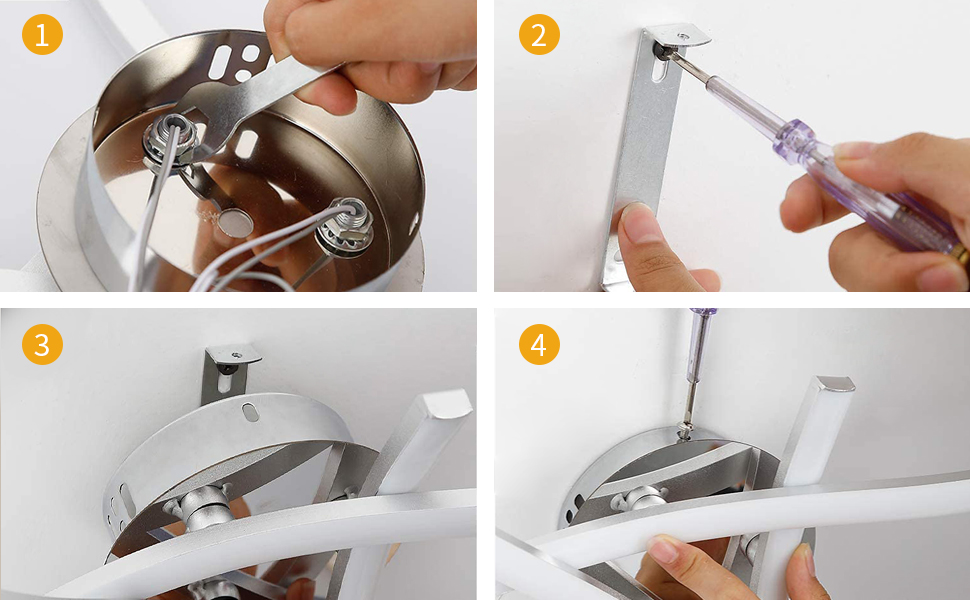 1

2

3

4