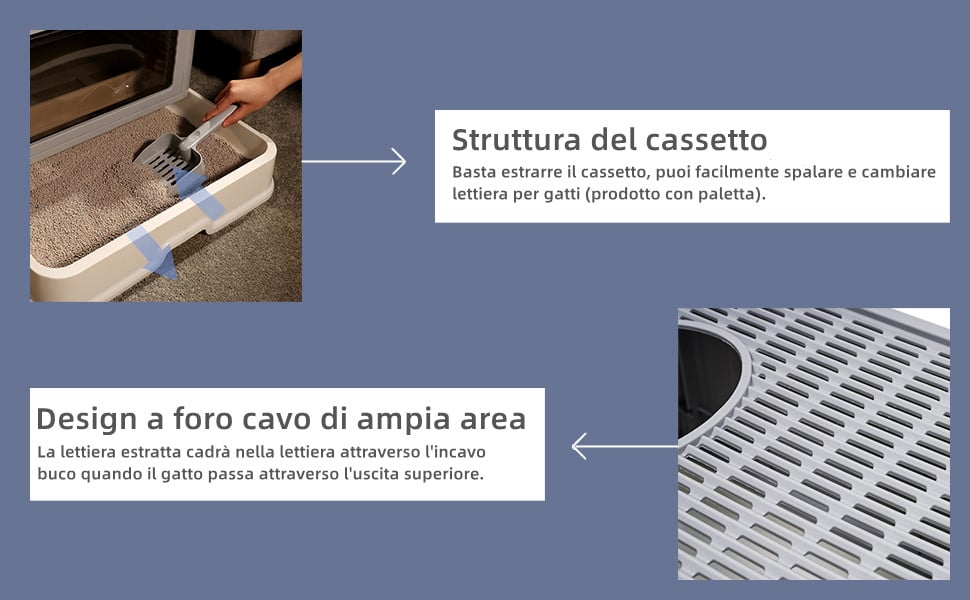 Struttura del cassetto
Basta estrarre il cassetto, puoi facilmente spalare e cambiare lettiera per gatti (prodotto con paletta).

Design a foro cavo di ampia area
La lettiera estratta cadrà nella lettiera attraverso l'incavo buco quando il gatto passa attraverso l'uscita superiore.