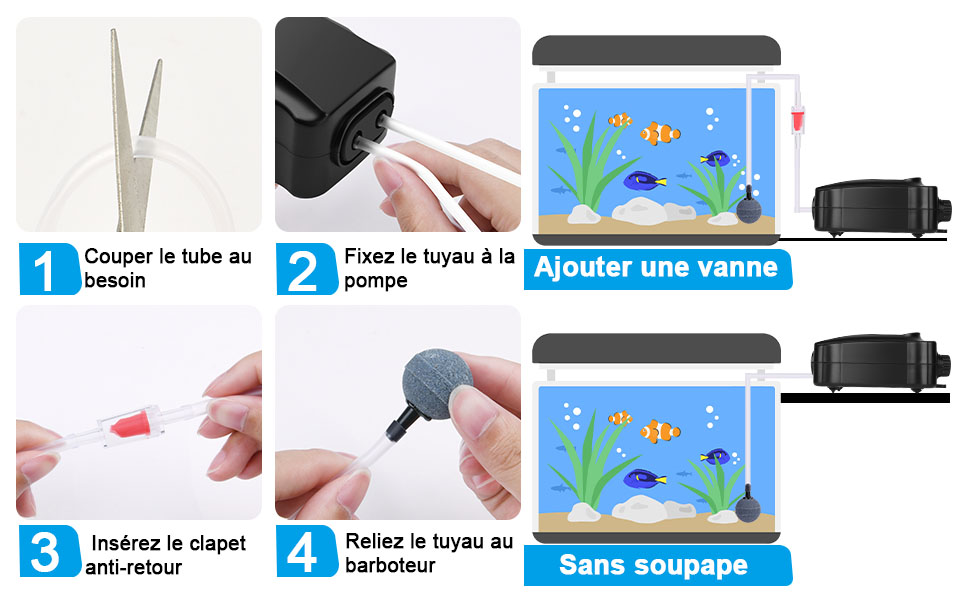 1 Couper le tube au besoin

2 Fixez le tuyau à la pompe

Ajouter une vanne

3 Insérez le clapet anti-retour

4 Reliez le tuyau au barboteur

Sans soupape