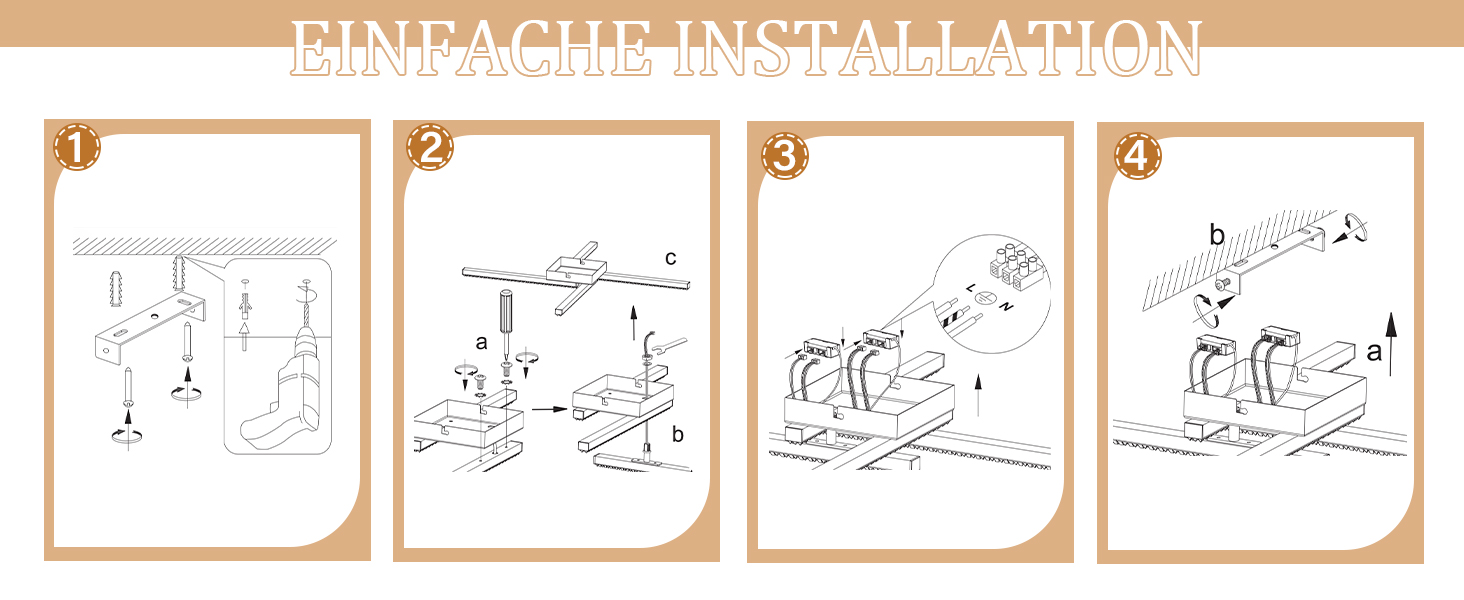 EINFACHE INSTALLATION

1

2

c

a

b

3

L

N

4

b

a