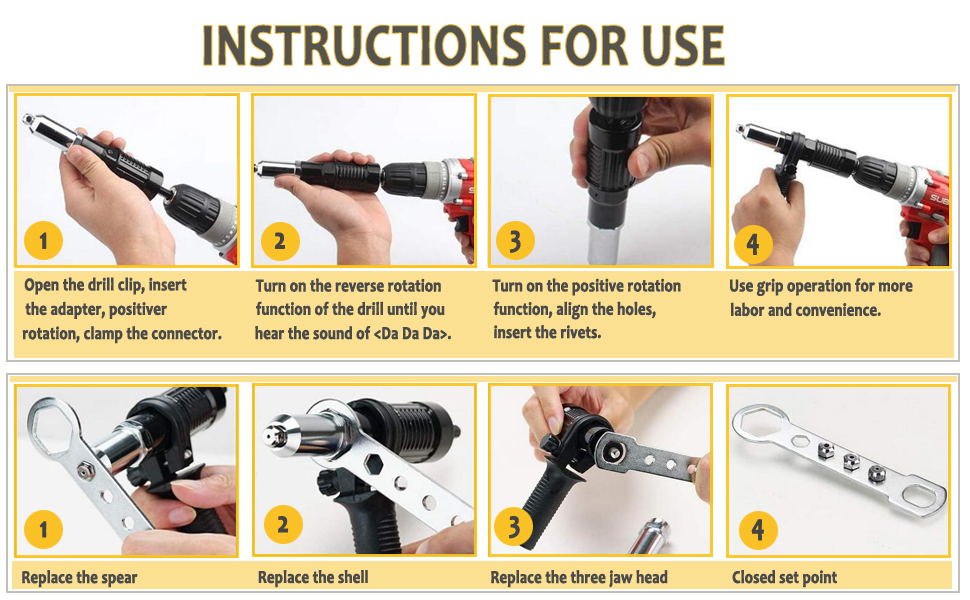 INSTRUCTIONS FOR USE

1

Open the drill clip, insert the adapter, positiver rotation, clamp the connector.

2

Turn on the reverse rotation function of the drill until you hear the sound of <Da Da Da>.

3

Turn on the positive rotation function, align the holes, insert the rivets.

4

Use grip operation for more labor and convenience.

1

Replace the spear

2

Replace the shell

3

Replace the three jaw head

4

Closed set point