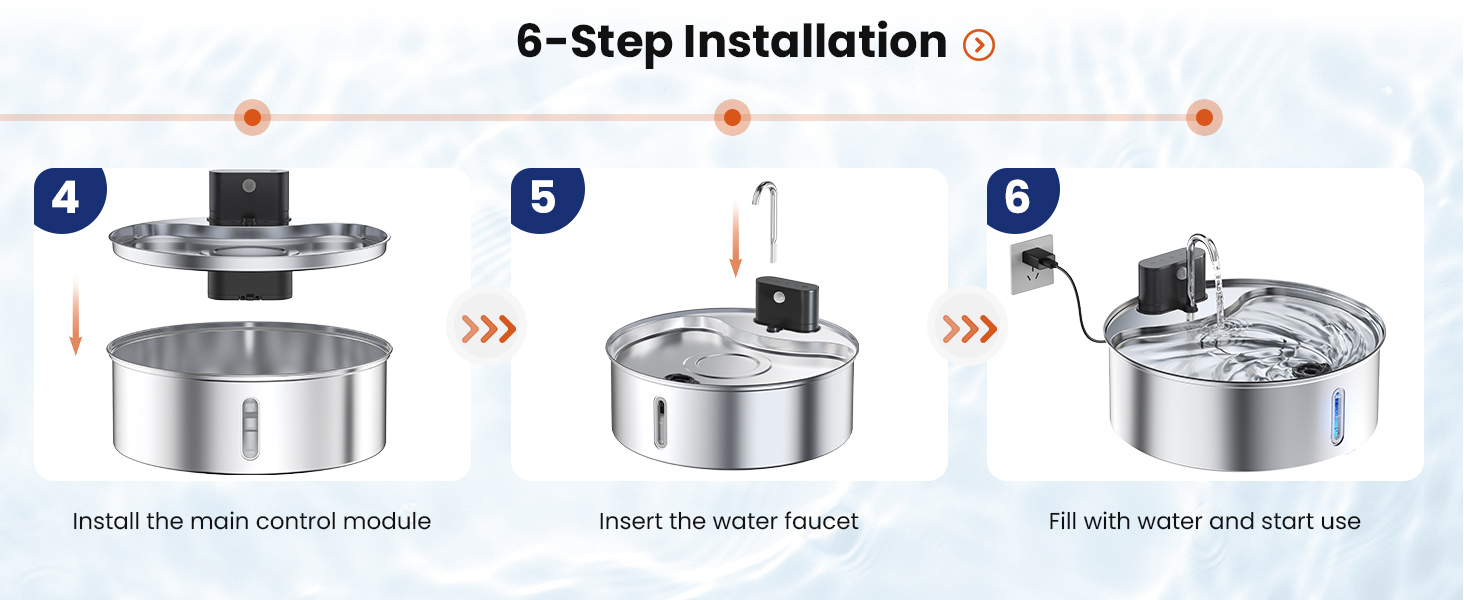 6-Step Installation

4

Install the main control module

5

Insert the water faucet

6

Fill with water and start use