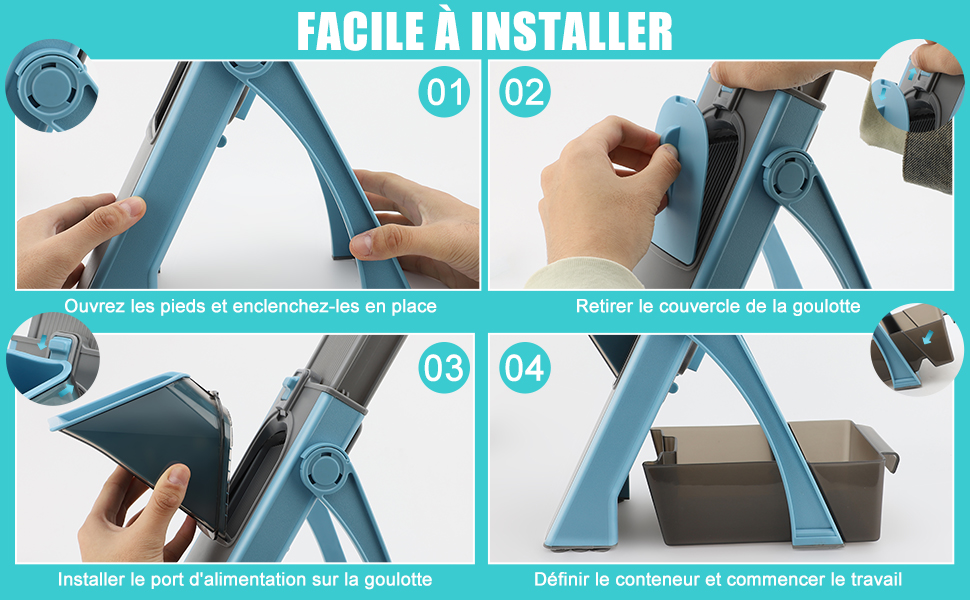 FACILE À INSTALLER

01

Ouvrez les pieds et enclenchez-les en place

02

Retirer le couvercle de la goulotte

03

Installer le port d'alimentation sur la goulotte

04

Définir le conteneur et commencer le travail