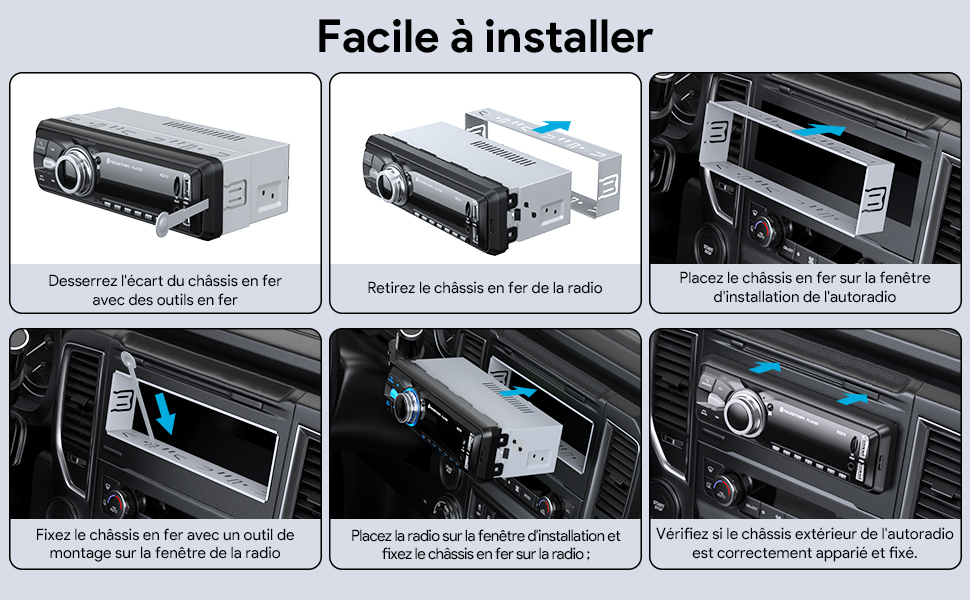 Facile à installer

Desserrez l'écart du châssis en fer avec des outils en fer

Retirez le châssis en fer de la radio

Placez le châssis en fer sur la fenêtre d'installation de l'autoradio

Fixez le châssis en fer avec un outil de montage sur la fenêtre de la radio

Placez la radio sur la fenêtre d'installation et fixez le châssis en fer sur la radio ;

Vérifiez si le châssis extérieur de l'autoradio est correctement apparié et fixé.