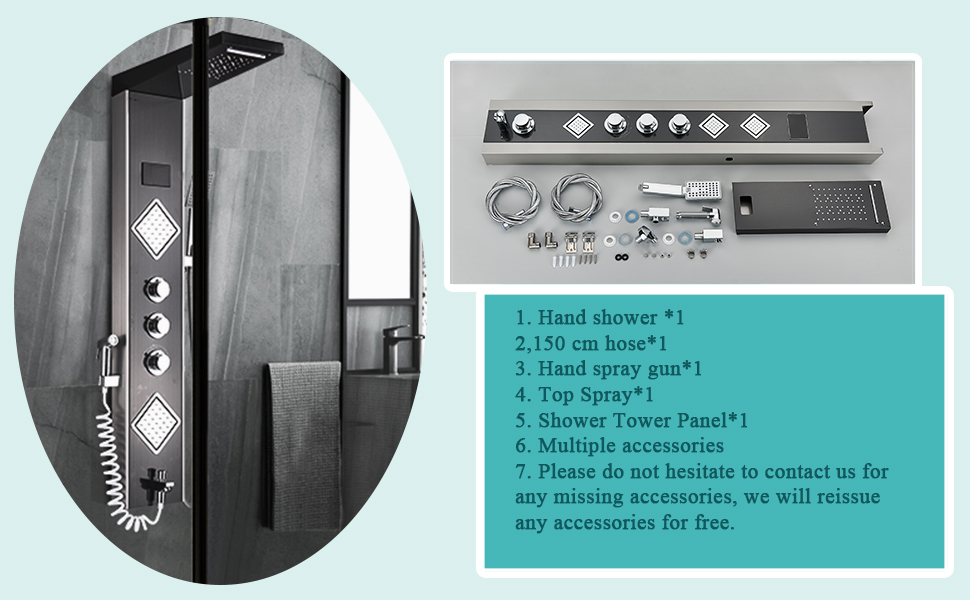 1. Hand shower *1
2,150 cm hose*1
3. Hand spray gun*1
4. Top Spray*1
5. Shower Tower Panel*1
6. Multiple accessories
7. Please do not hesitate to contact us for any missing accessories, we will reissue any accessories for free.