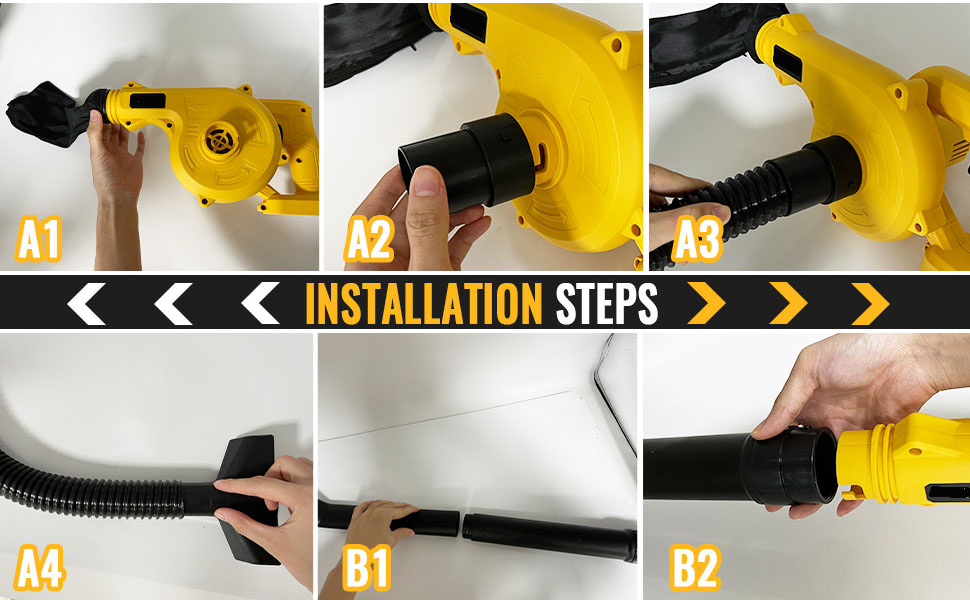 A1

A2

A3

INSTALLATION STEPS

A4

B1

B2