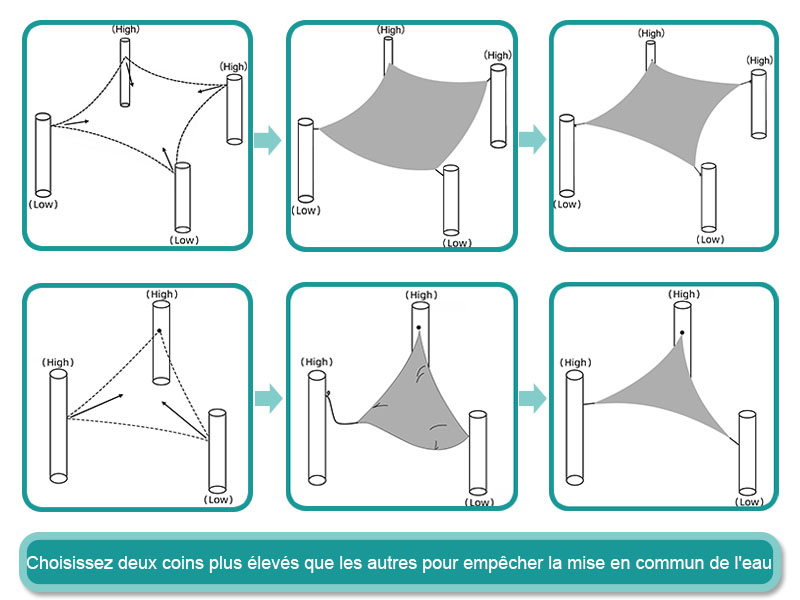 (High)
(High)
(Low)
(Low)

(High)
(High)
(Low)
(Low)

(High)
(High)
(Low)
(Low)

(High)
(High)
(Low)

(High)
(High)
(Low)

(High)
(High)
(Low)

Choisissez deux coins plus élevés que les autres pour empêcher la mise en commun de l'eau