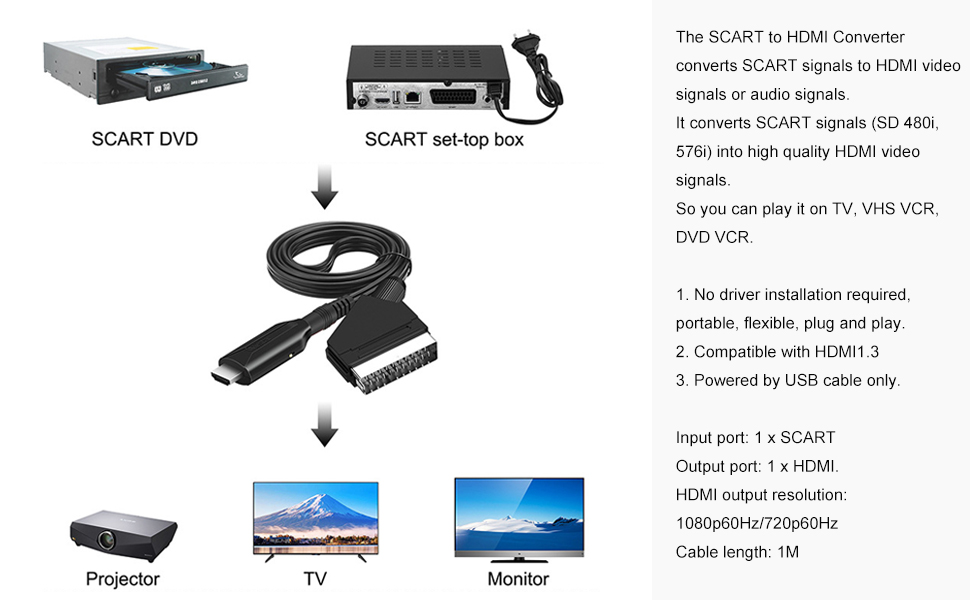 SCART DVD

SCART set-top box

Projector

TV

Monitor

The SCART to HDMI Converter converts SCART signals to HDMI video signals or audio signals.
It converts SCART signals (SD 480i, 576i) into high quality HDMI video signals.
So you can play it on TV, VHS VCR, DVD VCR.

1. No driver installation required, portable, flexible, plug and play.
2. Compatible with HDMI1.3
3. Powered by USB cable only.

Input port: 1 x SCART
Output port: 1 x HDMI.
HDMI output resolution: 1080p60Hz/720p60Hz
Cable length: 1M