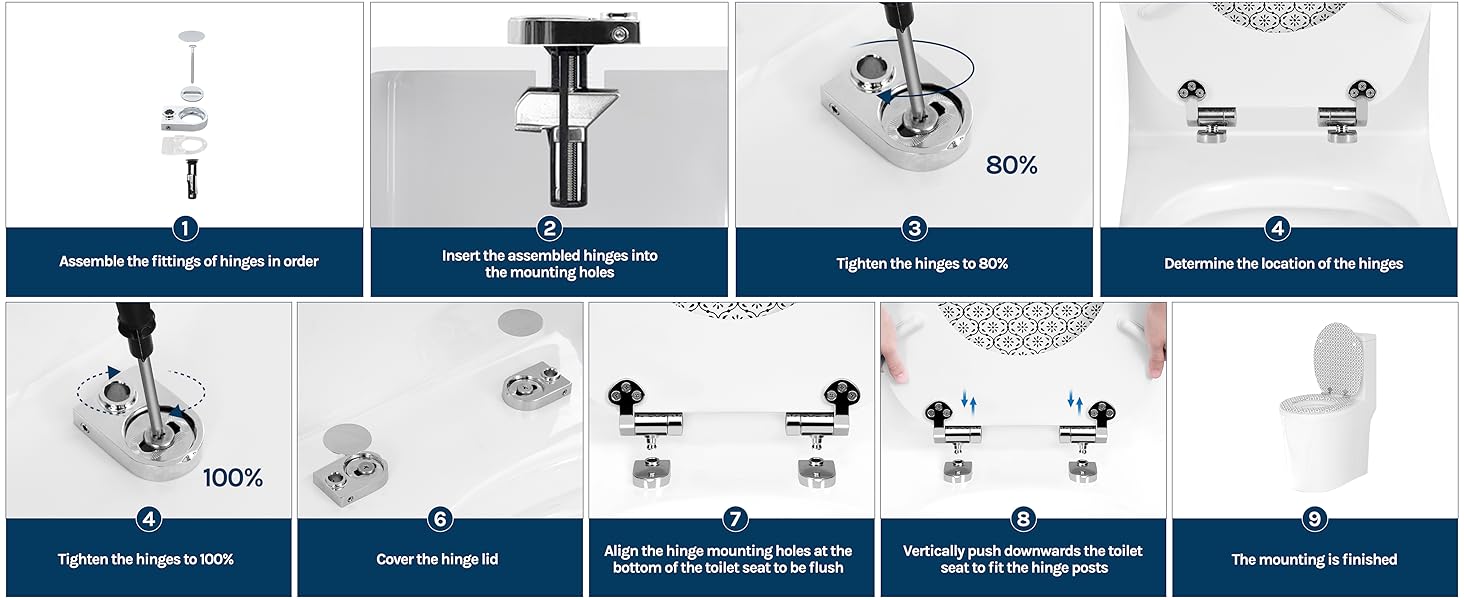 1
Assemble the fittings of hinges in order

2
Insert the assembled hinges into the mounting holes

80%
3
Tighten the hinges to 80%

4
Determine the location of the hinges

100%
4
Tighten the hinges to 100%

6
Cover the hinge lid

7
Align the hinge mounting holes at the bottom of the toilet seat to be flush

8
Vertically push downwards the toilet seat to fit the hinge posts

9
The mounting is finished