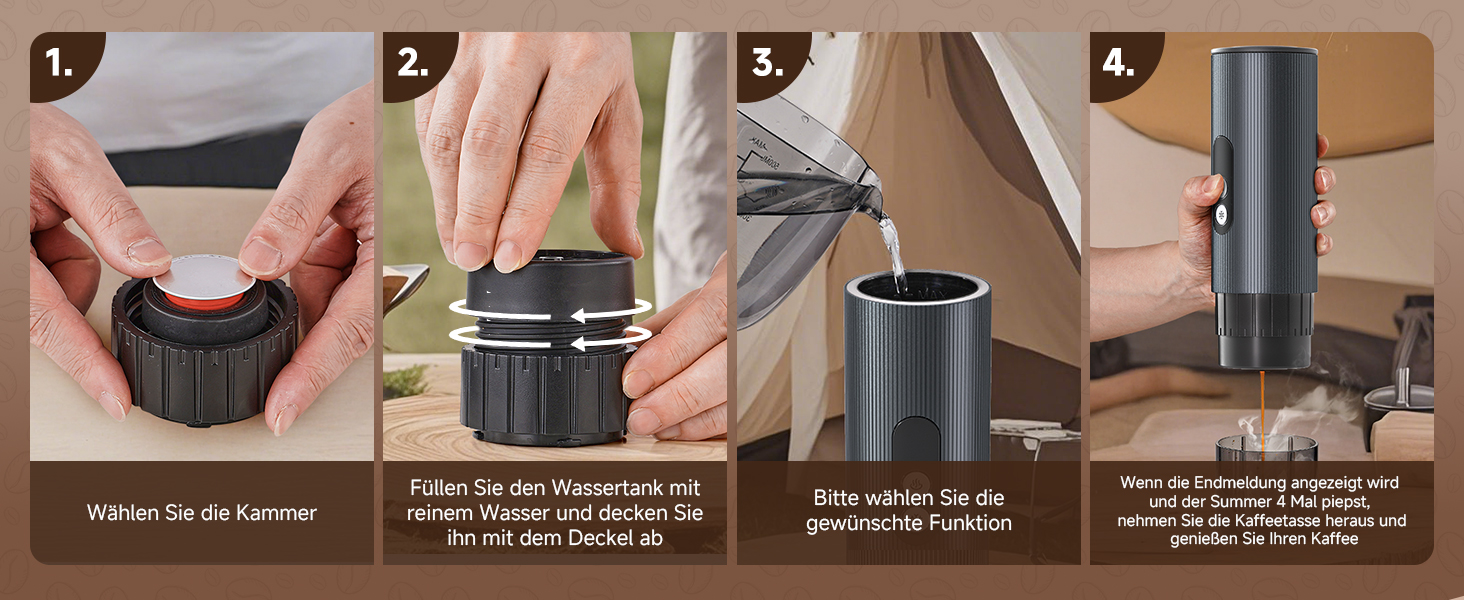 1.

Wählen Sie die Kammer

2.

Füllen Sie den Wassertank mit reinem Wasser und decken Sie ihn mit dem Deckel ab

3.

Bitte wählen Sie die gewünschte Funktion

4.

Wenn die Endmeldung angezeigt wird und der Summer 4 Mal piepst, nehmen Sie die Kaffeetasse heraus und genießen Sie Ihren Kaffee