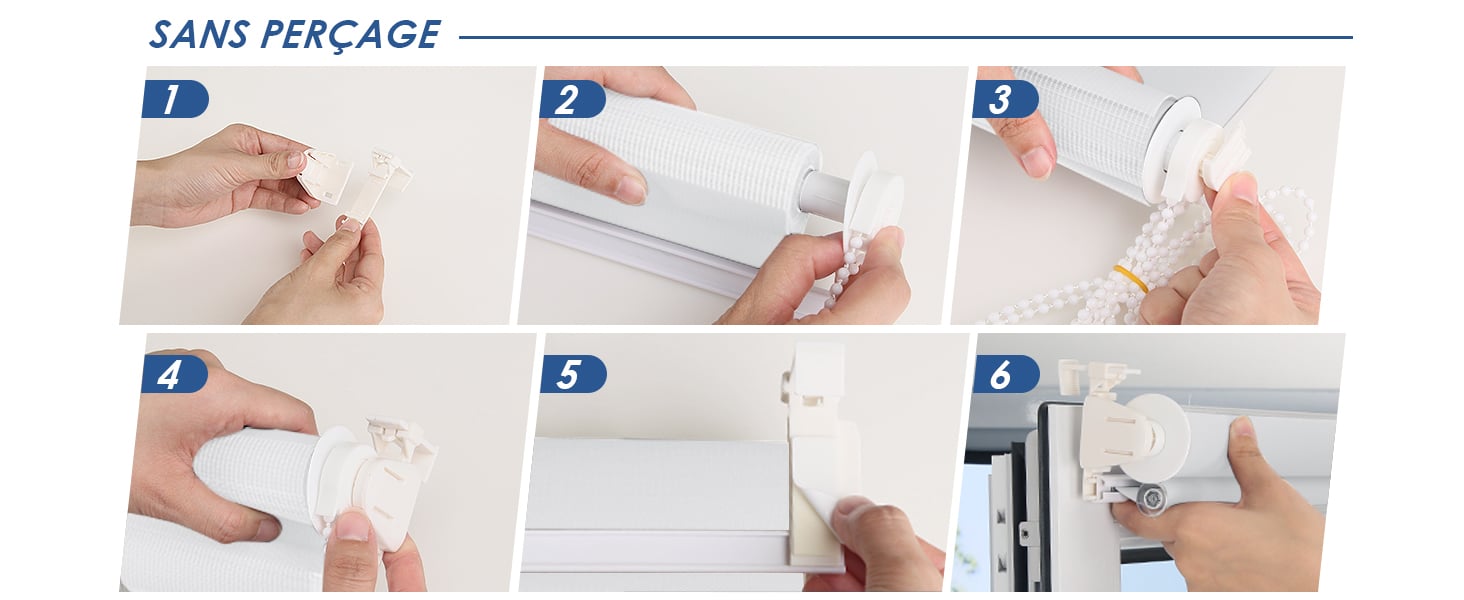 SANS PERÇAGE

1

2

3

4

5

6