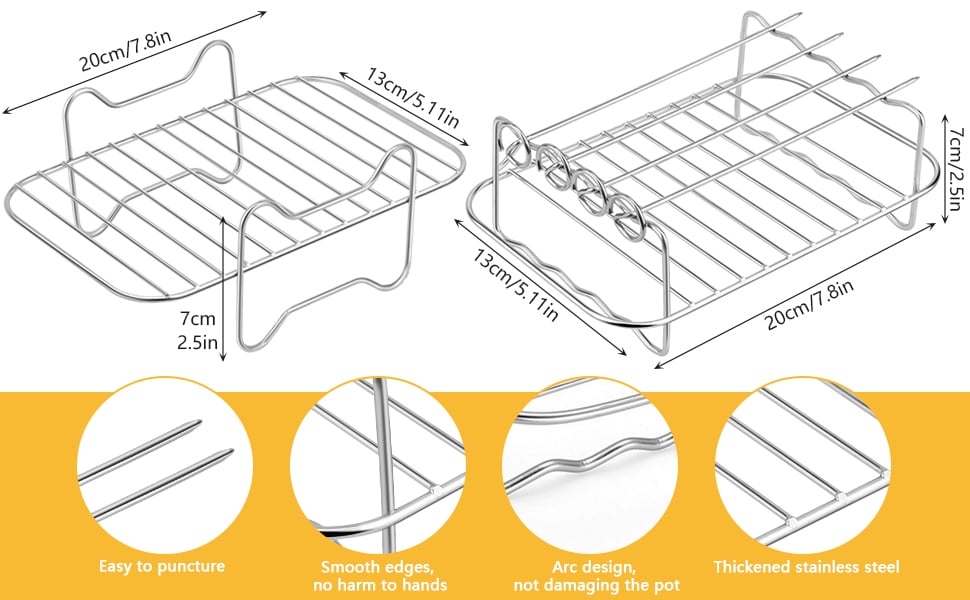 20cm/7.8in

13cm/5.11in

7cm
2.5in

7cm/2.5in

13cm/5.11in

20cm/7.8in

Easy to puncture

Smooth edges, no harm to hands

Arc design, not damaging the pot

Thickened stainless steel