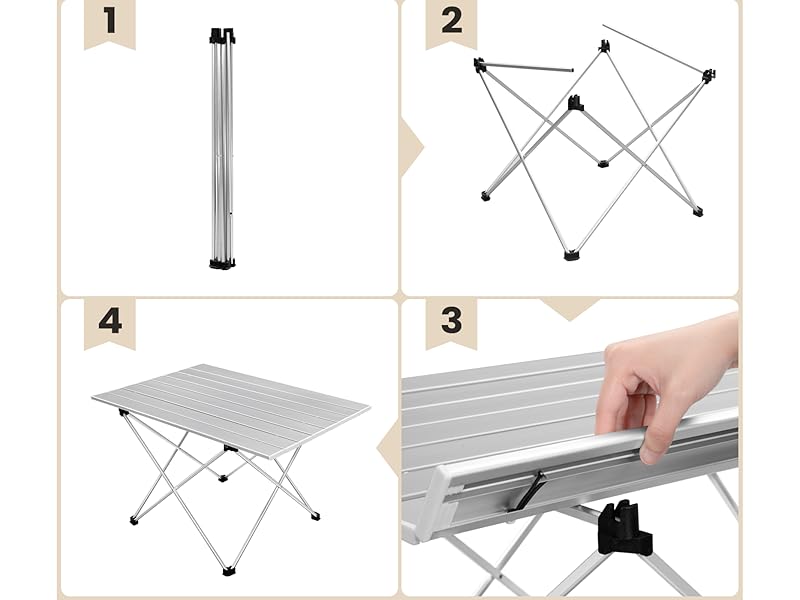 1

2

4

3