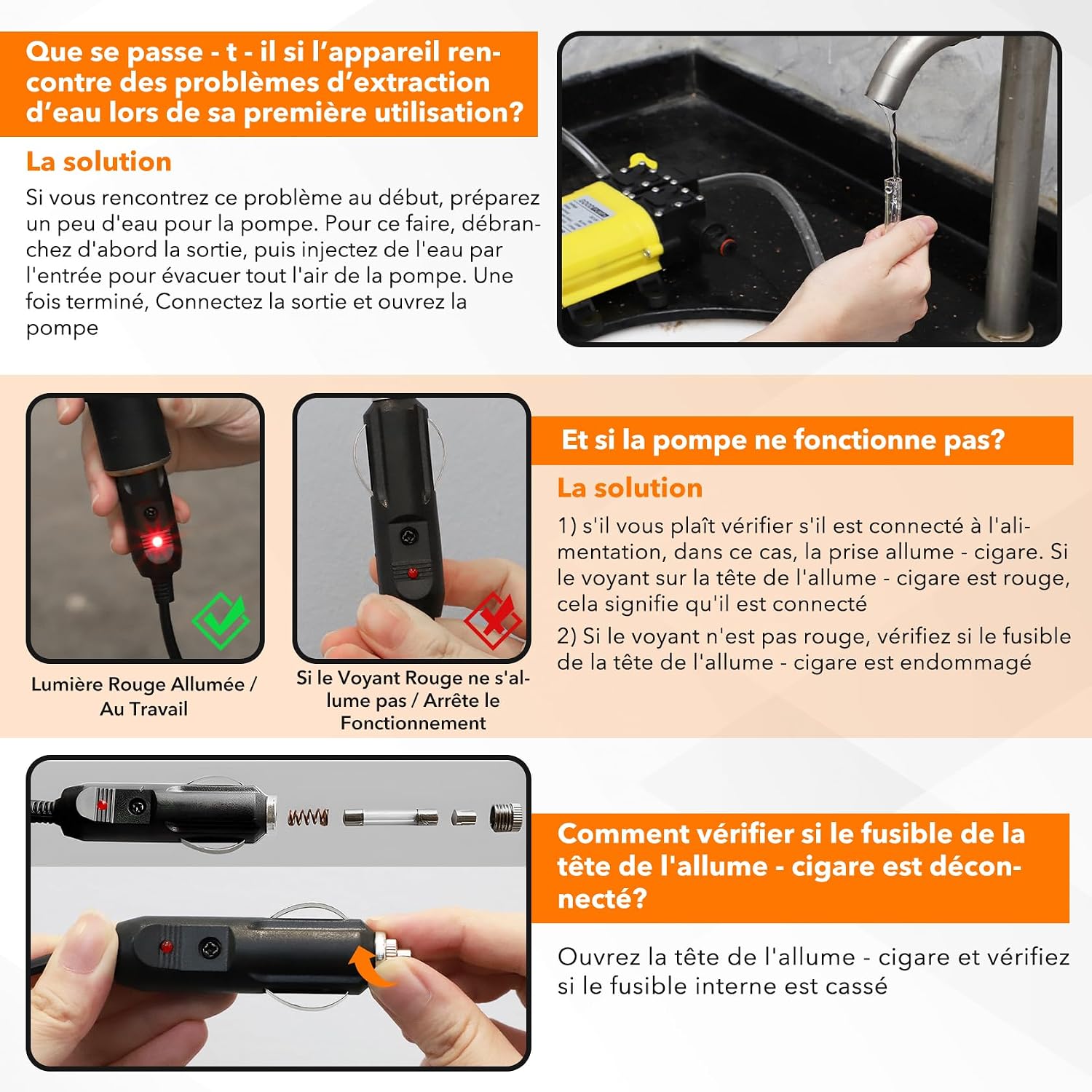 Que se passe - t - il si l'appareil rencontre des problèmes d'extraction d'eau lors de sa première utilisation?

La solution

Si vous rencontrez ce problème au début, préparez un peu d'eau pour la pompe. Pour ce faire, débranchez d'abord la sortie, puis injectez de l'eau par l'entrée pour évacuer tout l'air de la pompe. Une fois terminé, Connectez la sortie et ouvrez la pompe

Lumière Rouge Allumée / Au Travail

Si le Voyant Rouge ne s'allume pas / Arrête le Fonctionnement

Et si la pompe ne fonctionne pas?

La solution

1) s'il vous plaît vérifier s'il est connecté à l'alimentation, dans ce cas, la prise allume - cigare. Si le voyant sur la tête de l'allume - cigare est rouge, cela signifie qu'il est connecté

2) Si le voyant n'est pas rouge, vérifiez si le fusible de la tête de l'allume - cigare est endommagé

Comment vérifier si le fusible de la tête de l'allume - cigare est déconnecté?

Ouvrez la tête de l'allume - cigare et vérifiez si le fusible interne est cassé