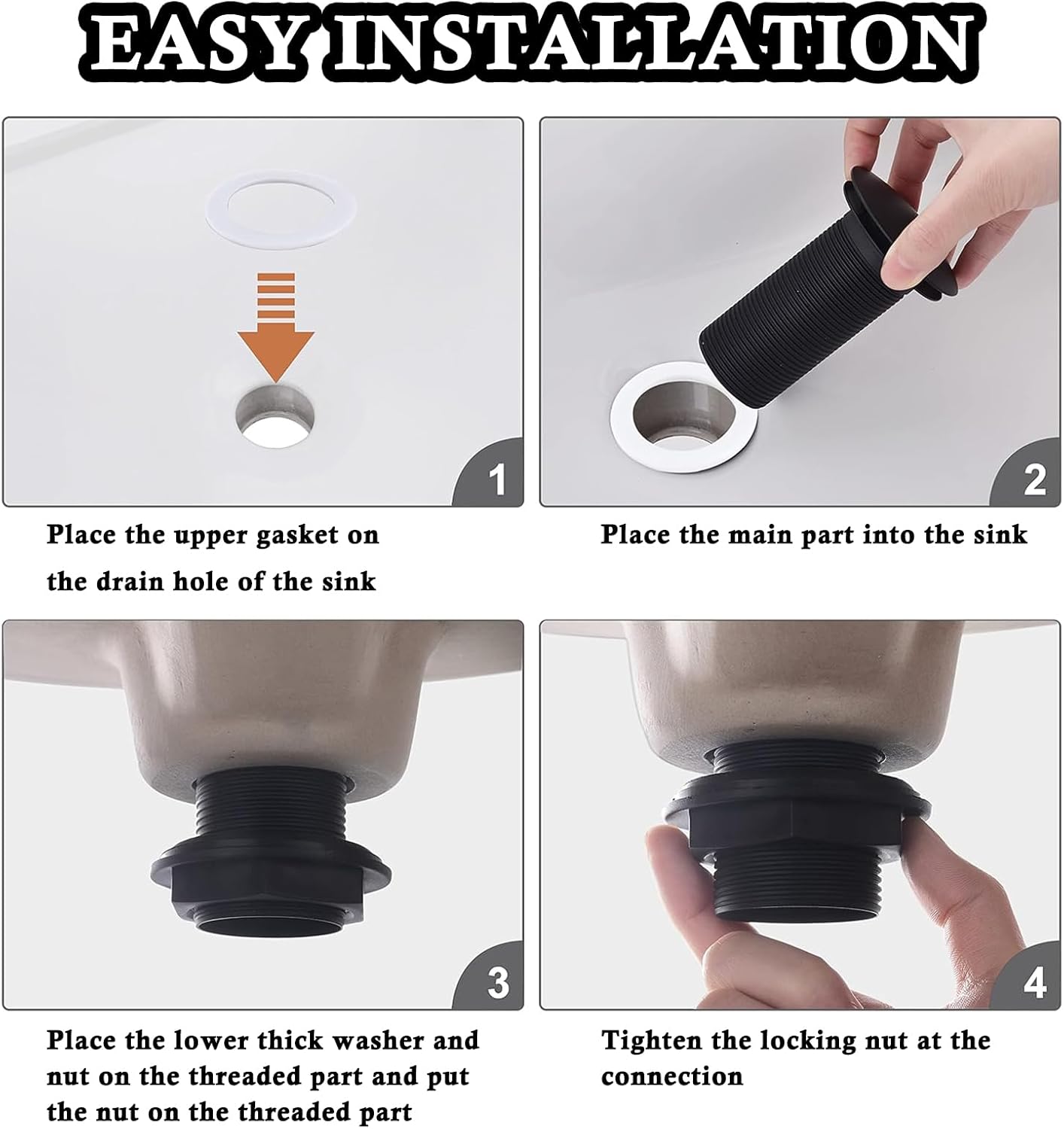 EASY INSTALLATION

1

Place the upper gasket on the drain hole of the sink

2

Place the main part into the sink

3

Place the lower thick washer and nut on the threaded part and put the nut on the threaded part

4

Tighten the locking nut at the connection