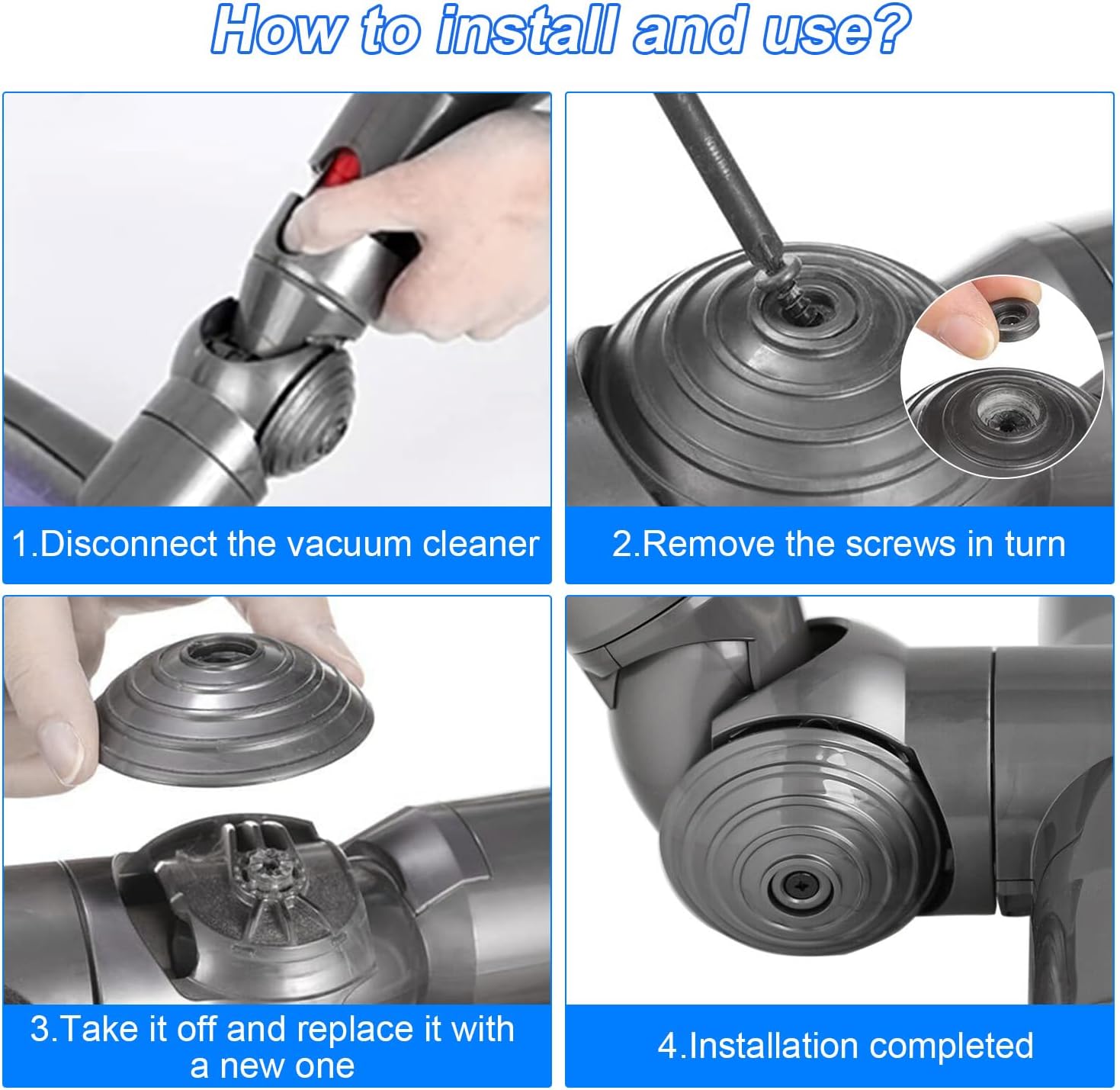 How to install and use?

1.Disconnect the vacuum cleaner

2.Remove the screws in turn

3.Take it off and replace it with a new one

4.Installation completed