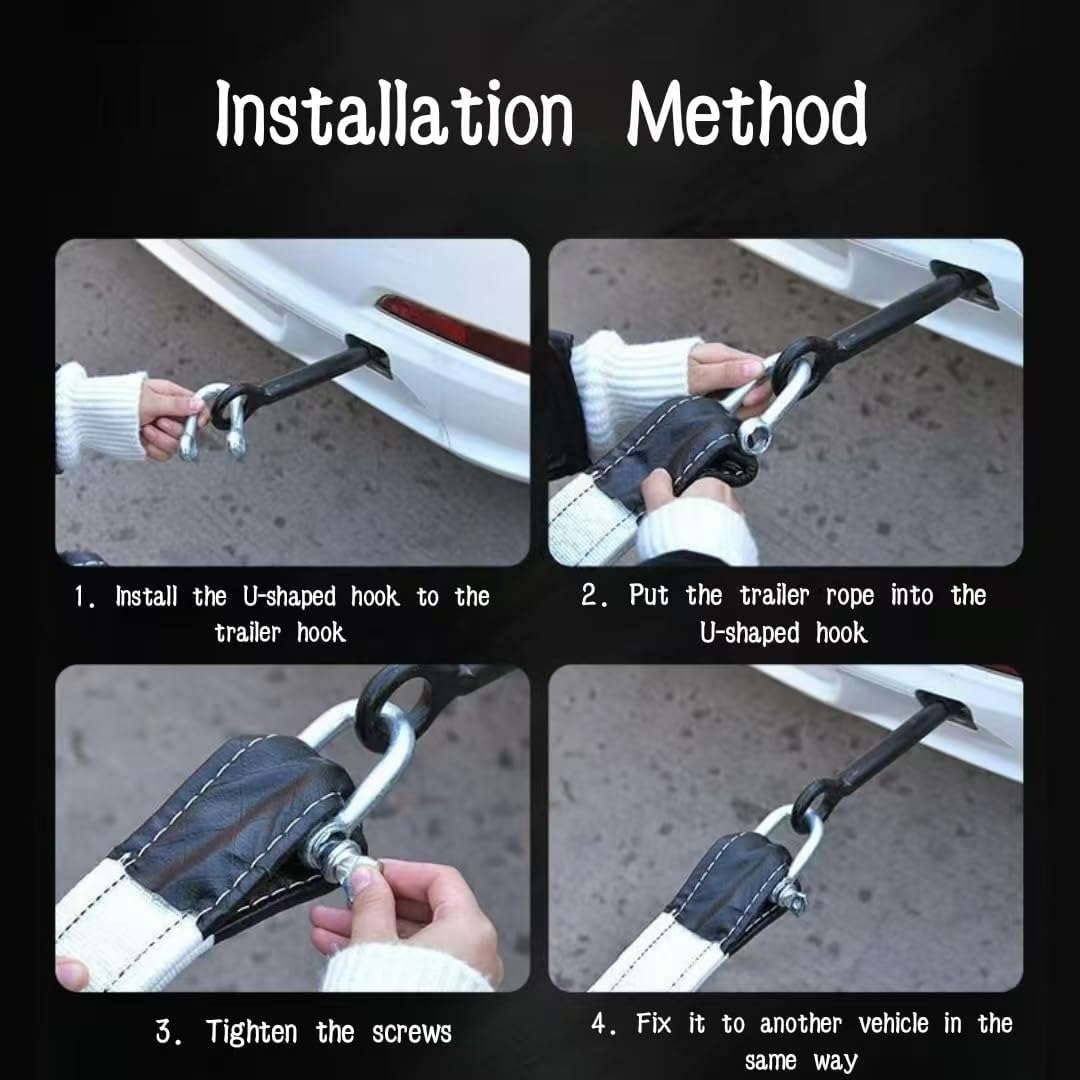 Installation Method

1. Install the U-shaped hook to the trailer hook

2. Put the trailer rope into the U-shaped hook

3. Tighten the screws

4. Fix it to another vehicle in the same way