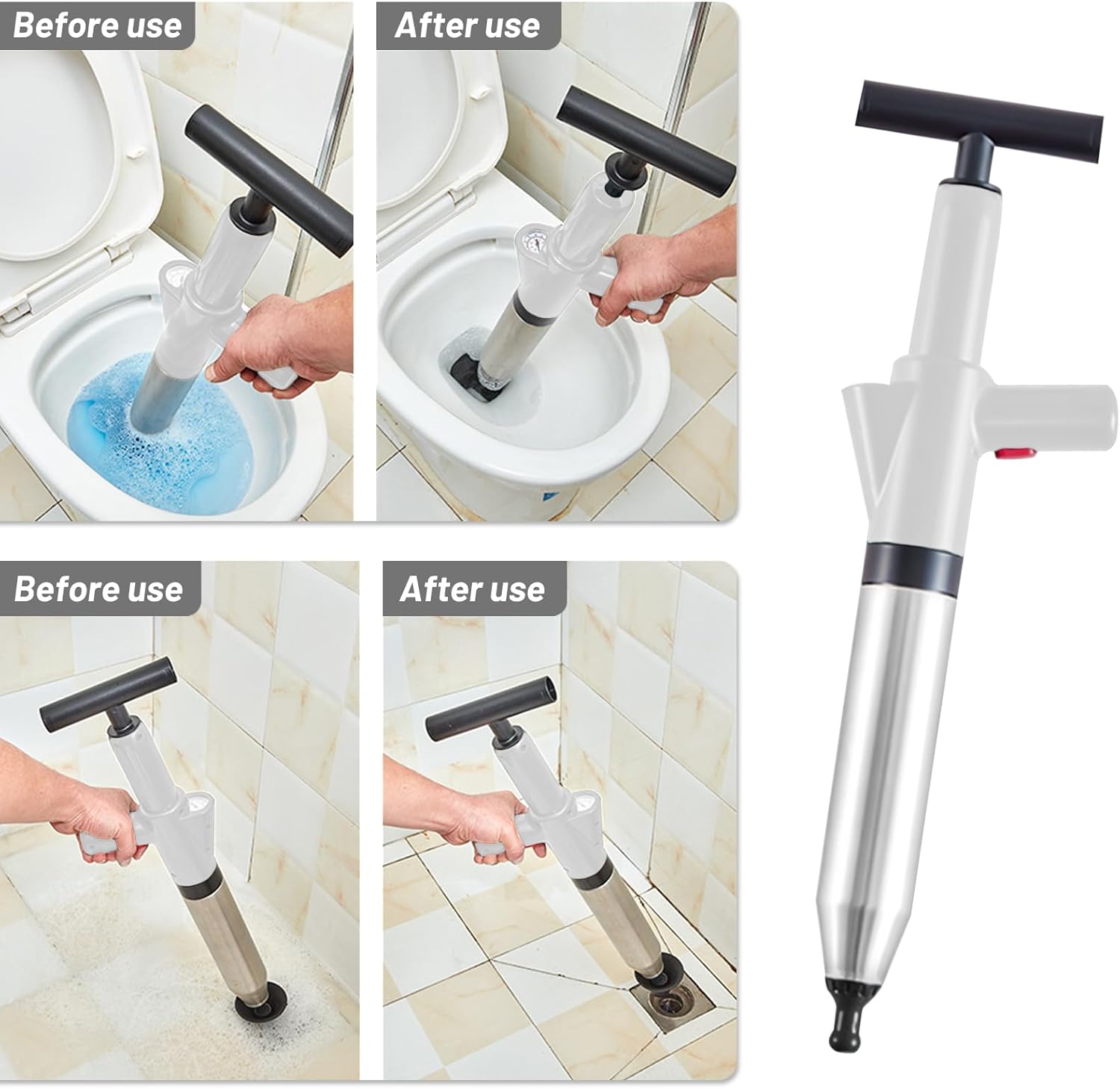 Before use

After use

Before use

After use