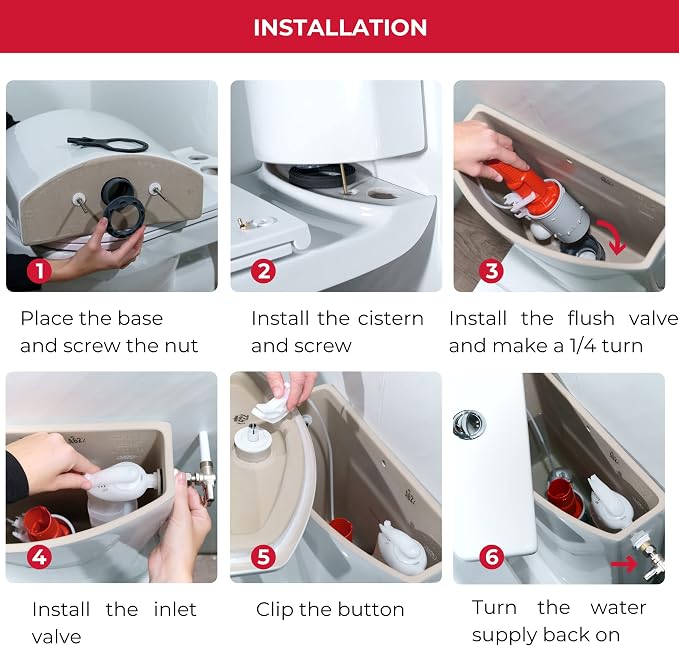 INSTALLATION

1

Place the base and screw the nut

2

Install the cistern and screw

3

Install the flush valve and make a 1/4 turn

4

Install the inlet valve

5

Clip the button

6

Turn the water supply back on