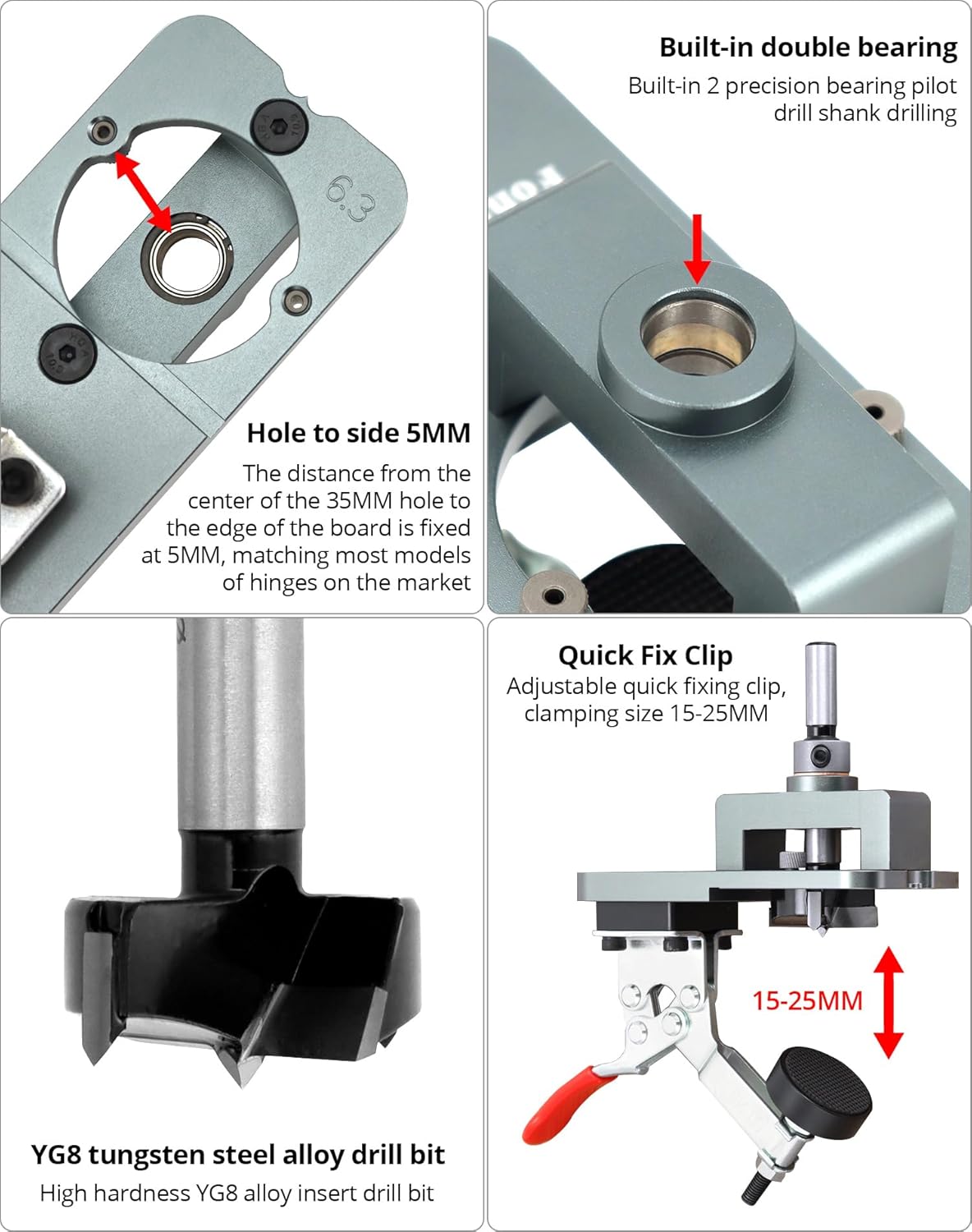 6.3

Hole to side 5MM

The distance from the center of the 35MM hole to the edge of the board is fixed at 5MM, matching most models of hinges on the market

Built-in double bearing

Built-in 2 precision bearing pilot drill shank drilling

YG8 tungsten steel alloy drill bit

High hardness YG8 alloy insert drill bit

Quick Fix Clip

Adjustable quick fixing clip, clamping size 15-25MM

15-25MM