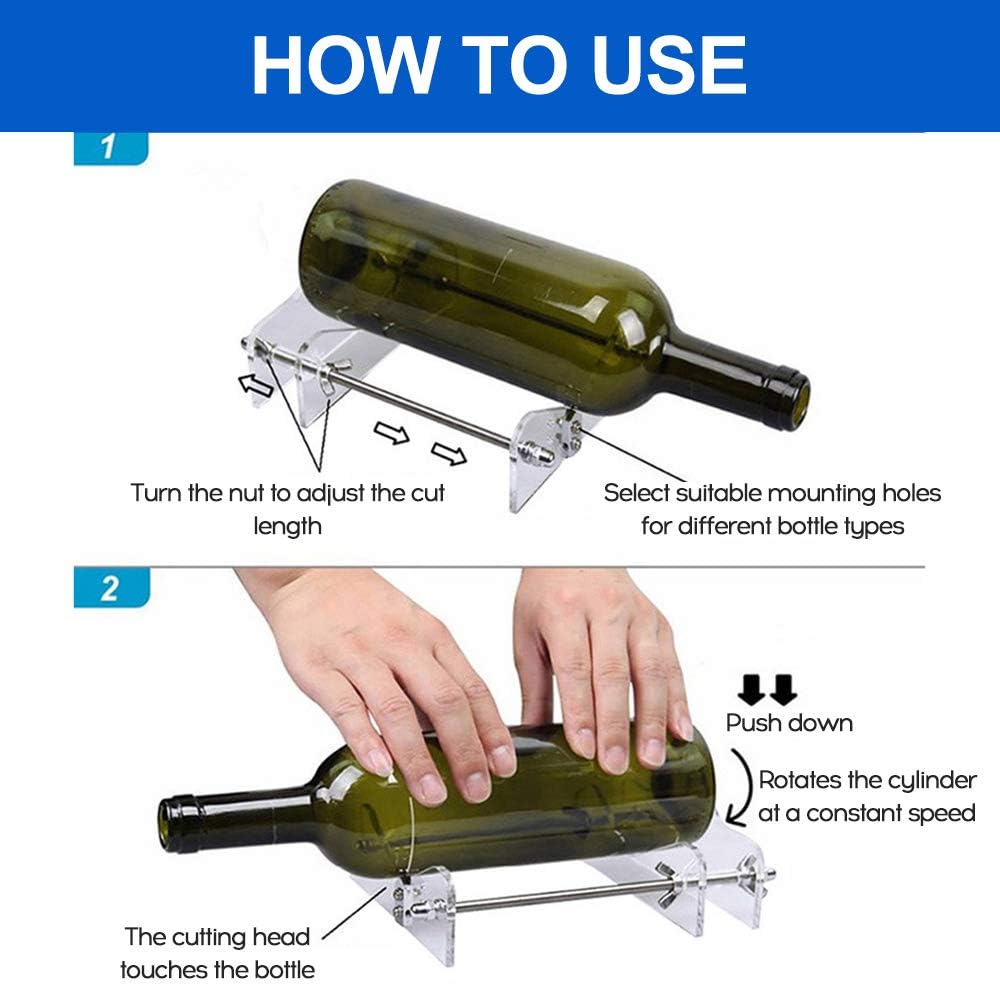 HOW TO USE

1

Turn the nut to adjust the cut length

Select suitable mounting holes for different bottle types

2

Push down

Rotates the cylinder at a constant speed

The cutting head touches the bottle