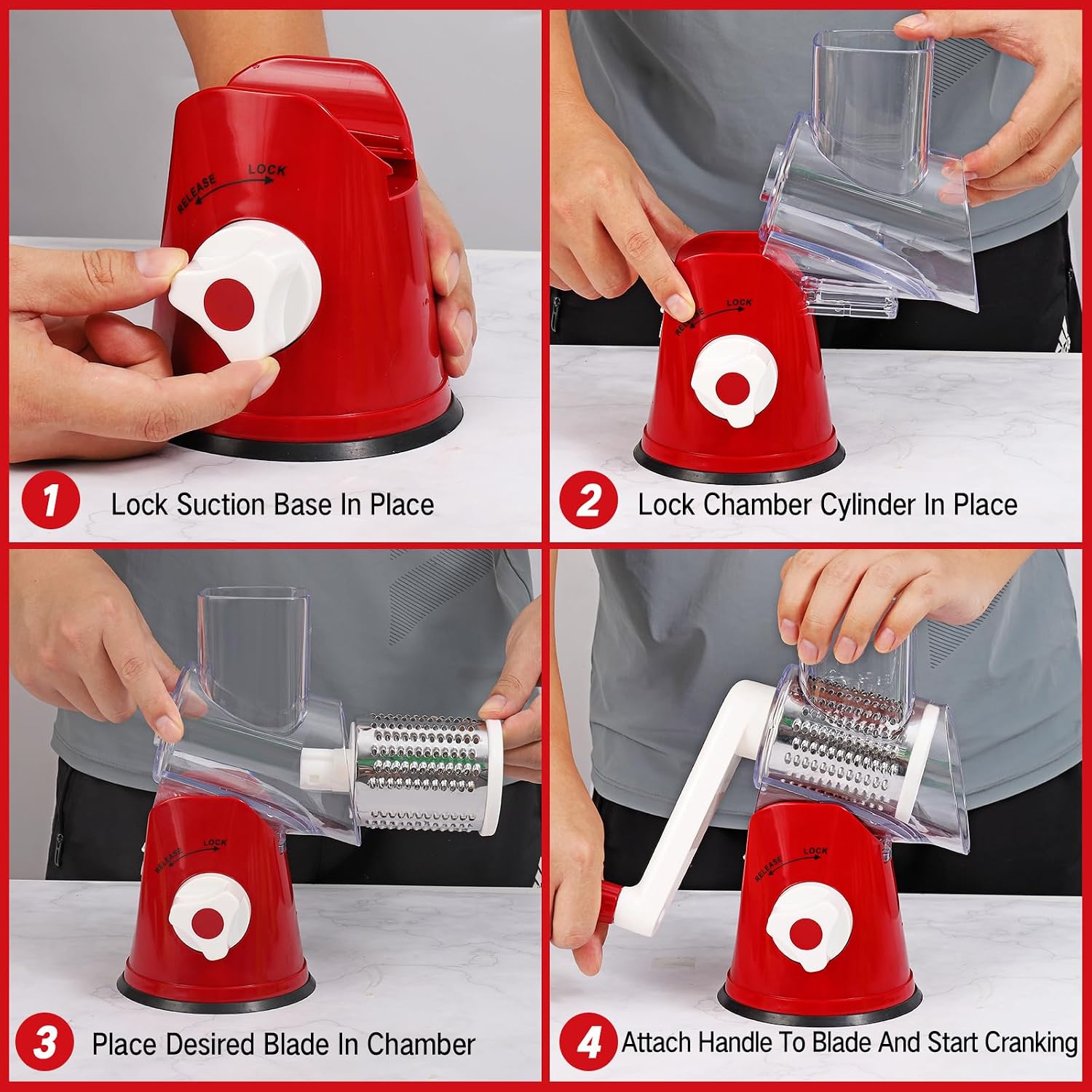 RELEASE LOCK

1 Lock Suction Base In Place

RELEASE LOCK

2 Lock Chamber Cylinder In Place

RELEASE LOCK

3 Place Desired Blade In Chamber

RELEASE LOCK

4 Attach Handle To Blade And Start Cranking