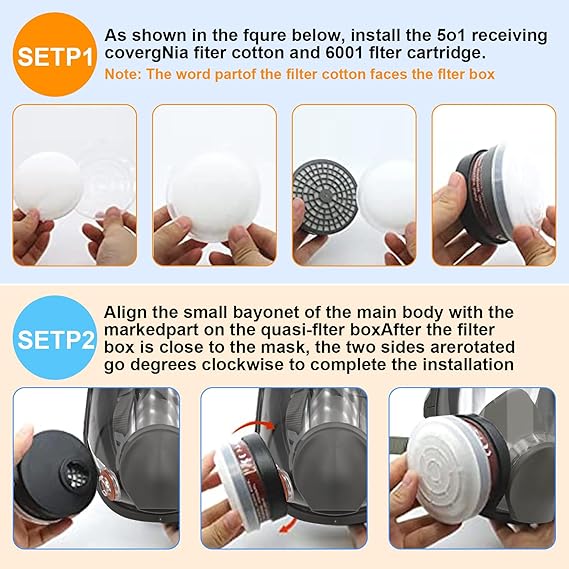 SETP1

As shown in the fqure below, install the 5o1 receiving covergNia fiter cotton and 6001 flter cartridge.

Note: The word partof the filter cotton faces the flter box

SETP2

Align the small bayonet of the main body with the markedpart on the quasi-flter boxAfter the filter box is close to the mask, the two sides arerotated go degrees clockwise to complete the installation