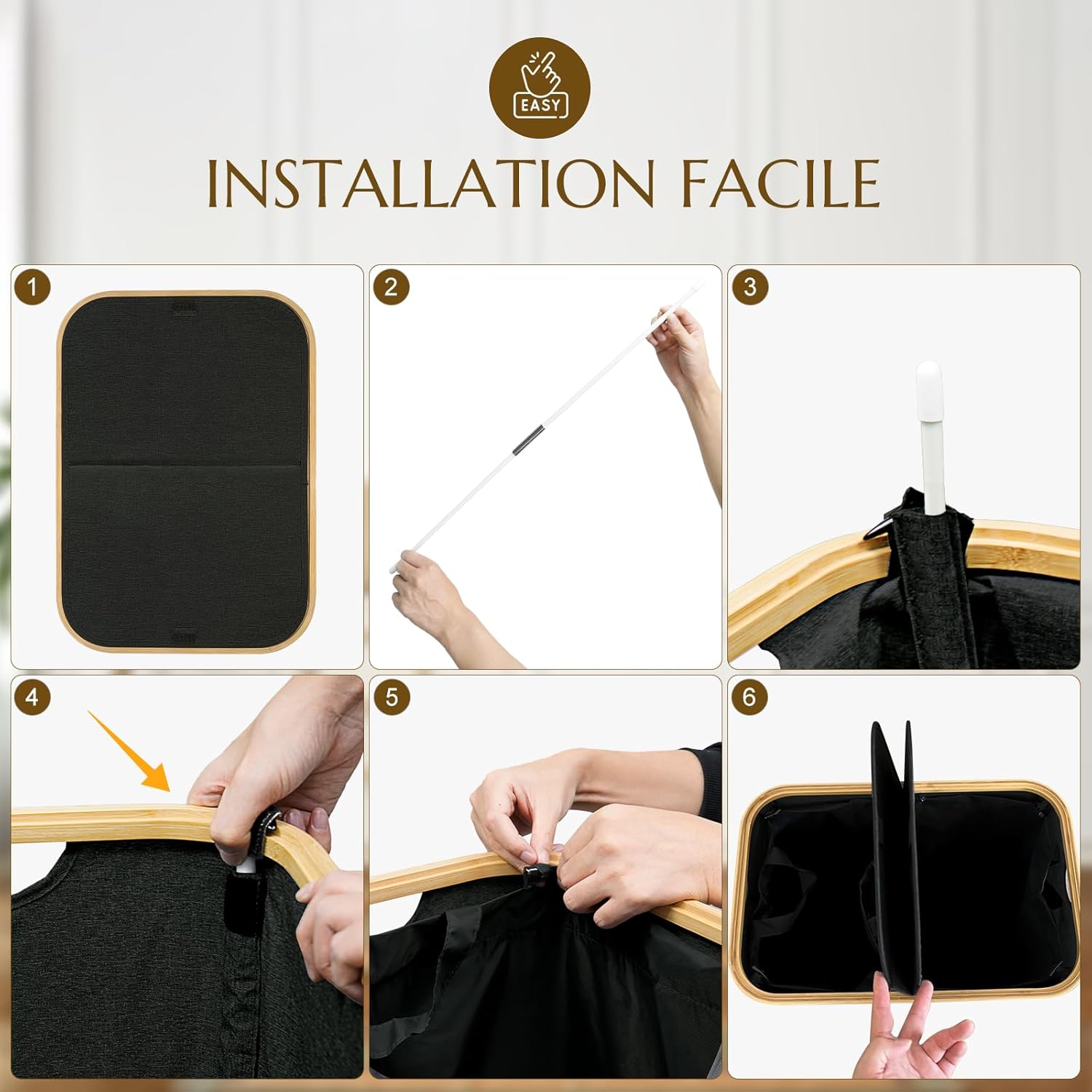 EASY

INSTALLATION FACILE

1

2

3

4

5

6