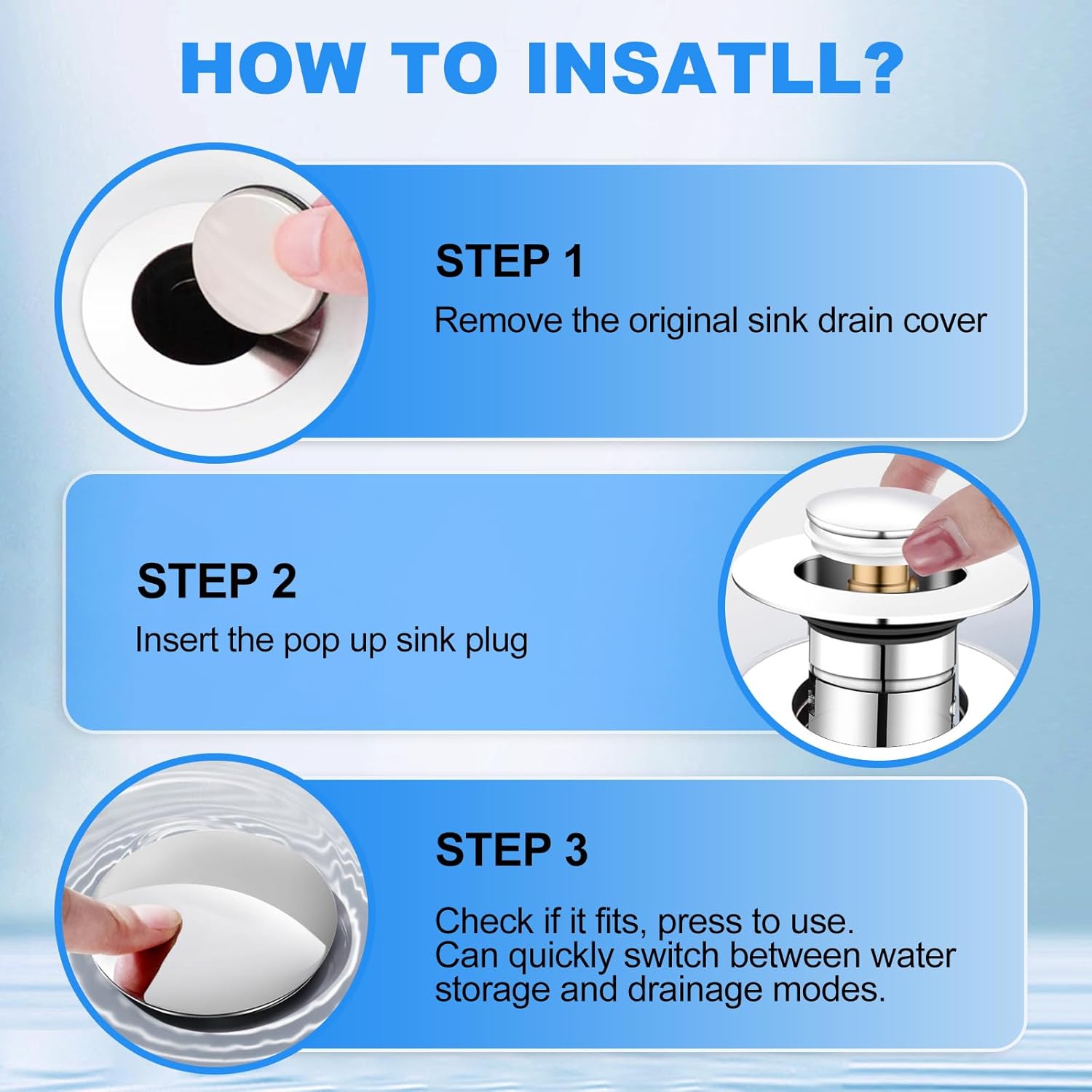 HOW TO INSATLL?

STEP 1
Remove the original sink drain cover

STEP 2
Insert the pop up sink plug

STEP 3
Check if it fits, press to use.
Can quickly switch between water storage and drainage modes.