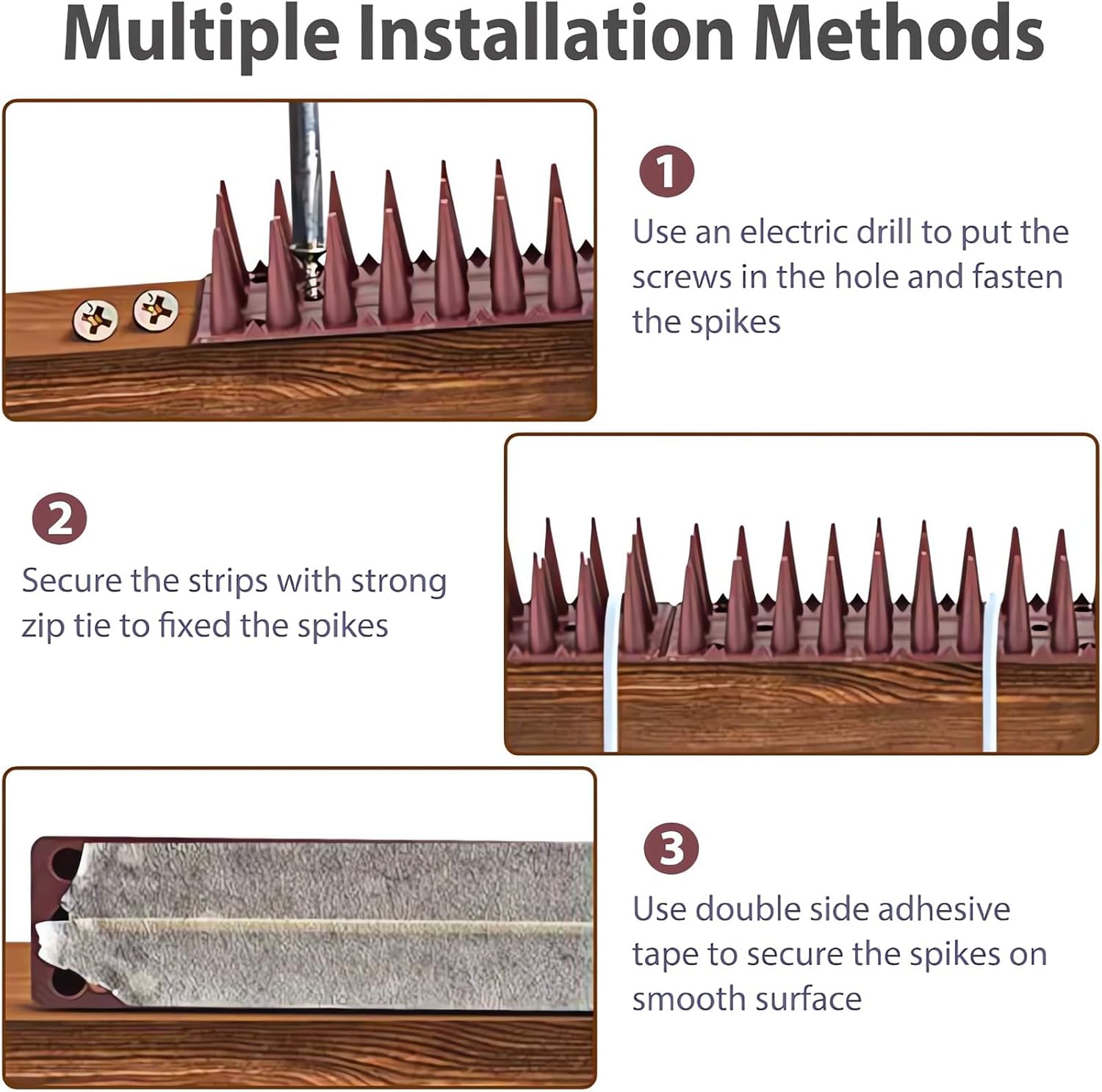 Multiple Installation Methods

1

Use an electric drill to put the screws in the hole and fasten the spikes

2

Secure the strips with strong zip tie to fixed the spikes

3

Use double side adhesive tape to secure the spikes on smooth surface