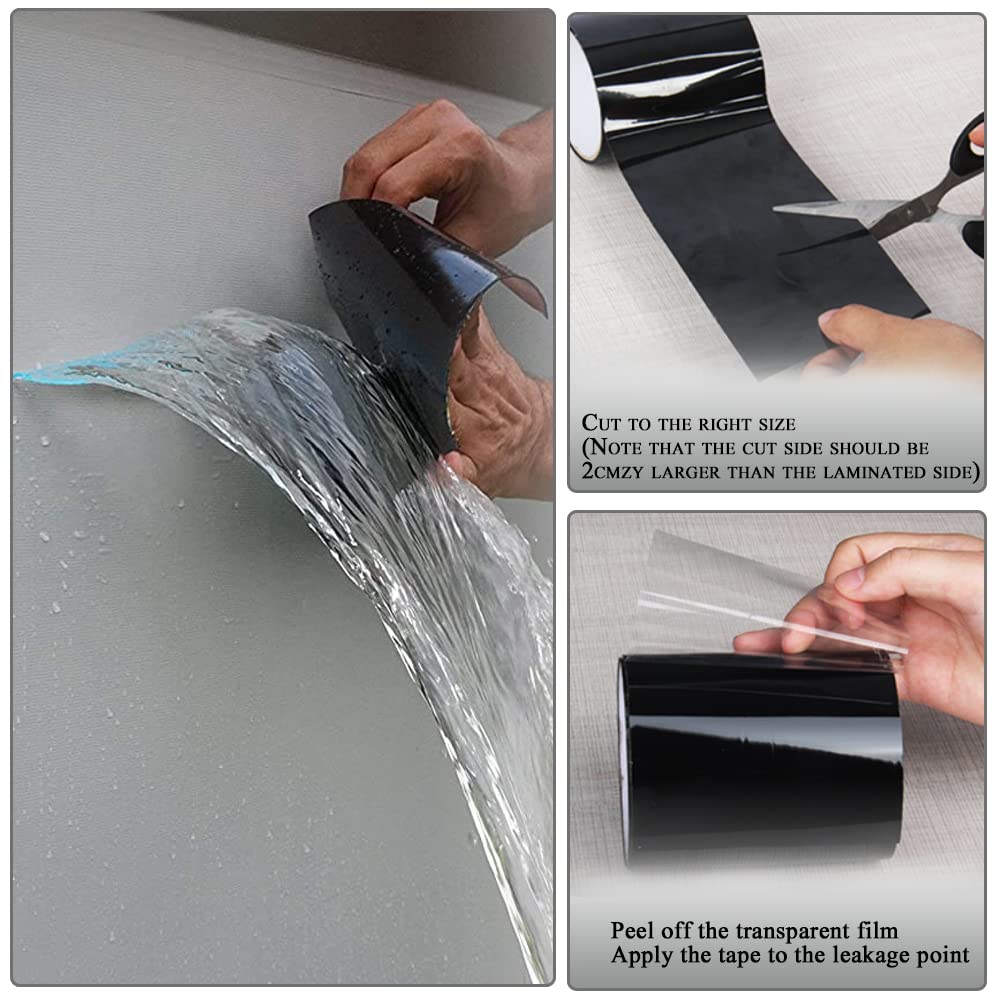 Cut to the right size
(Note that the cut side should be 2cmzy larger than the laminated side)

Peel off the transparent film
Apply the tape to the leakage point