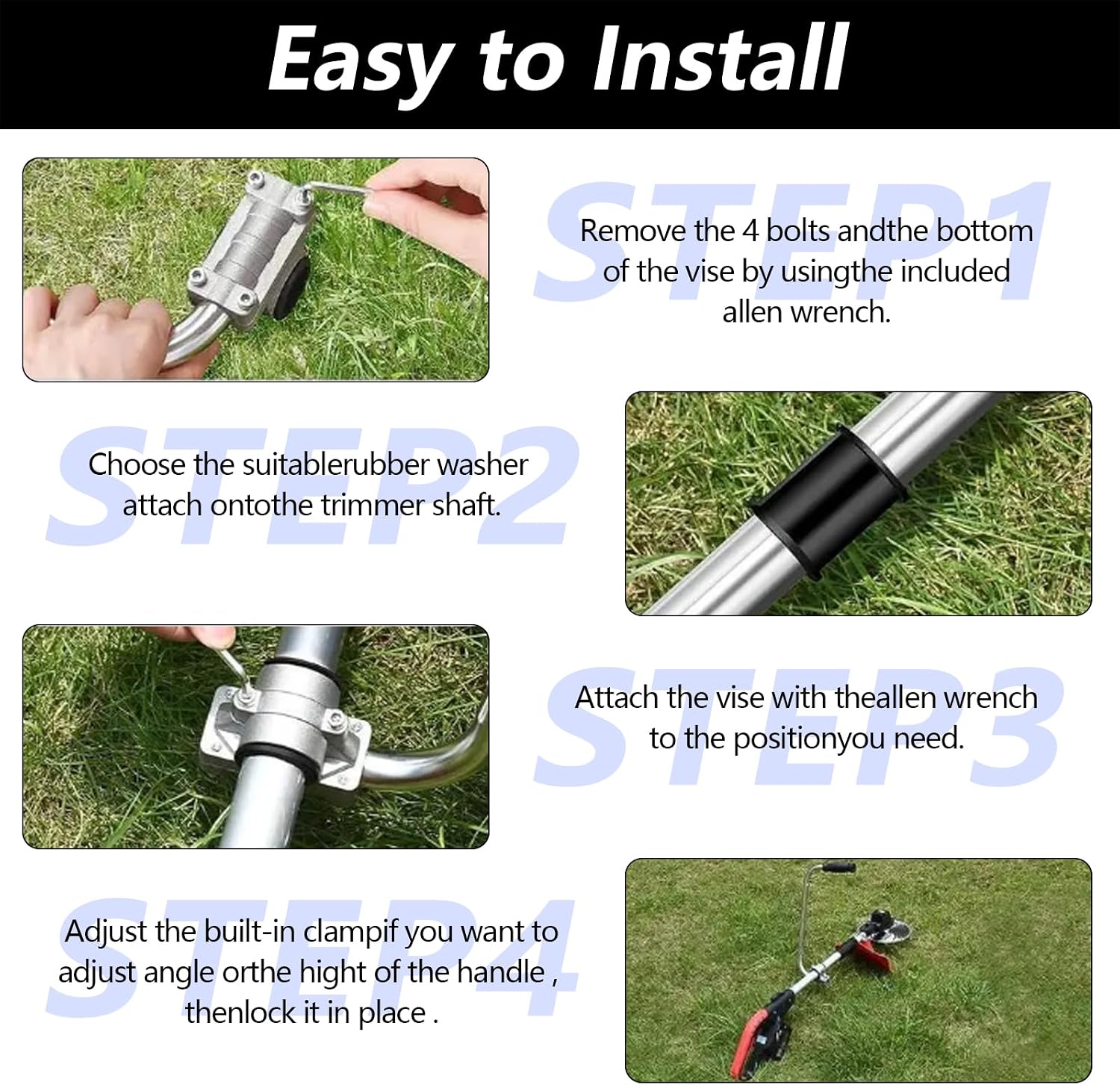 Easy to Install

STEP1

Remove the 4 bolts andthe bottom of the vise by usingthe included allen wrench.

STEP2

Choose the suitablerubber washer attach ontothe trimmer shaft.

STEP3

Attach the vise with theallen wrench to the positionyou need.

STEP4

Adjust the built-in clampif you want to adjust angle orthe hight of the handle , thenlock it in place .