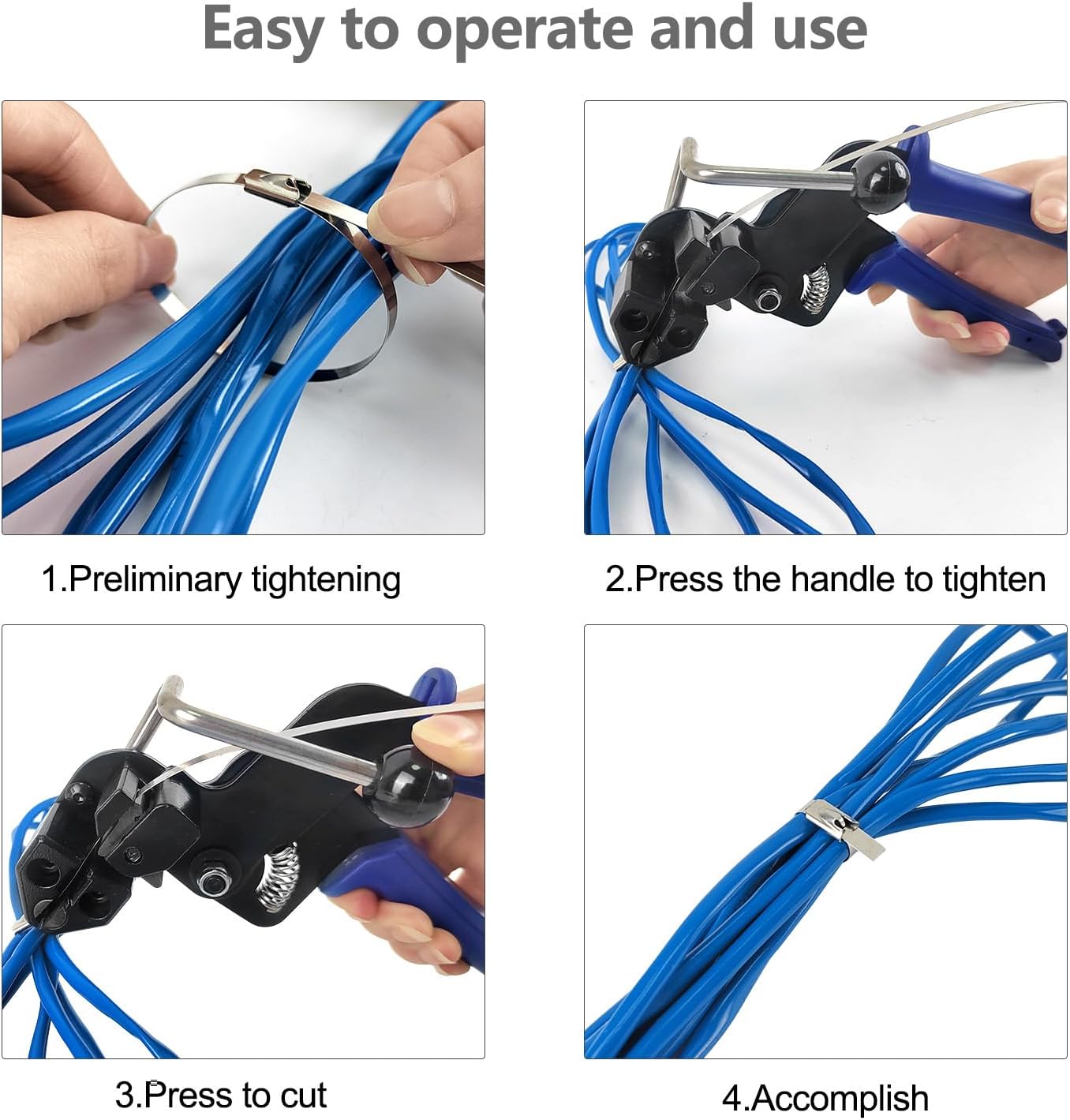 Easy to operate and use

1.Preliminary tightening

2.Press the handle to tighten

3.Press to cut

4.Accomplish