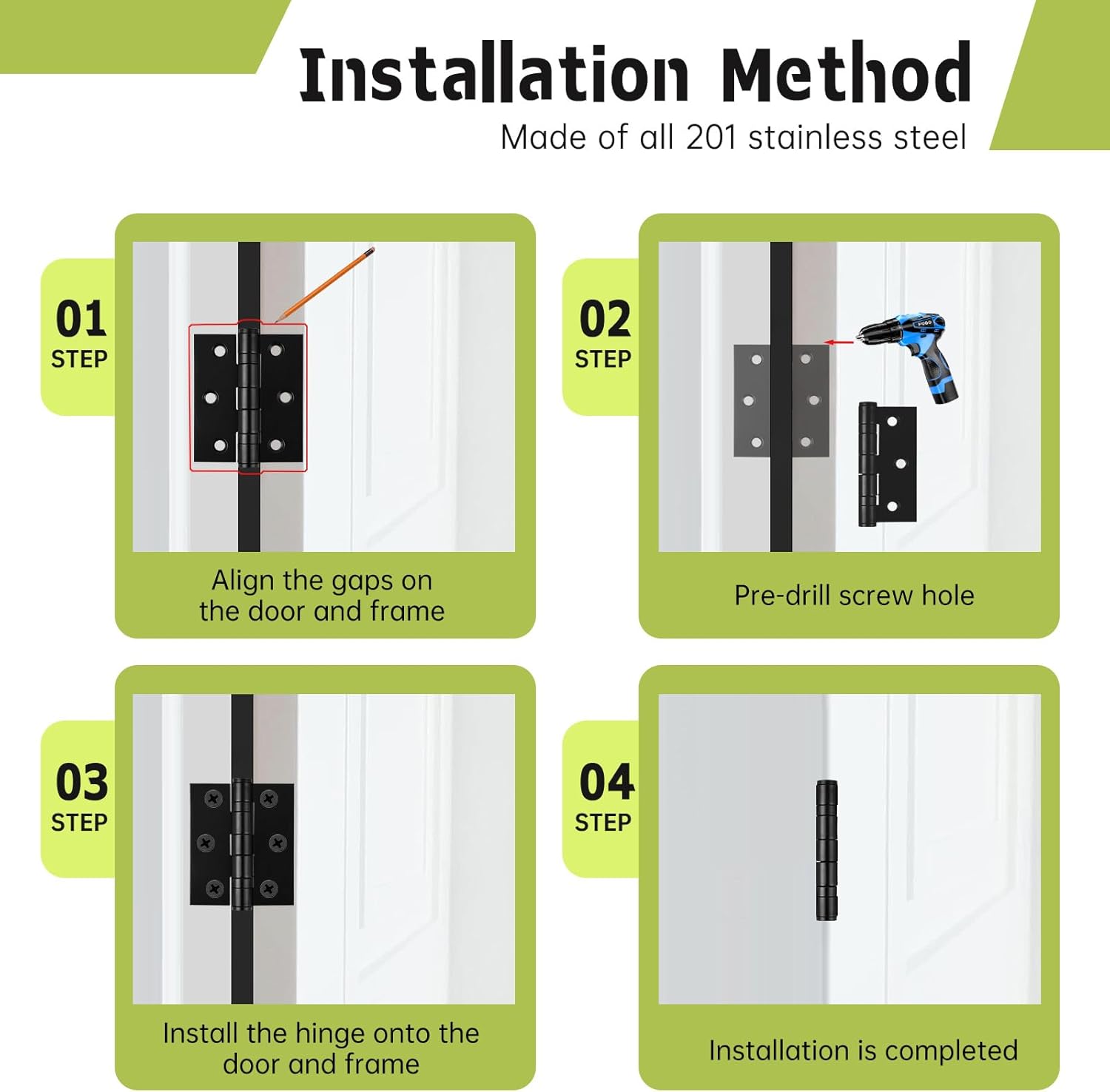 Installation Method
Made of all 201 stainless steel

01
STEP

Align the gaps on the door and frame

02
STEP

Pre-drill screw hole

03
STEP

Install the hinge onto the door and frame

04
STEP

Installation is completed