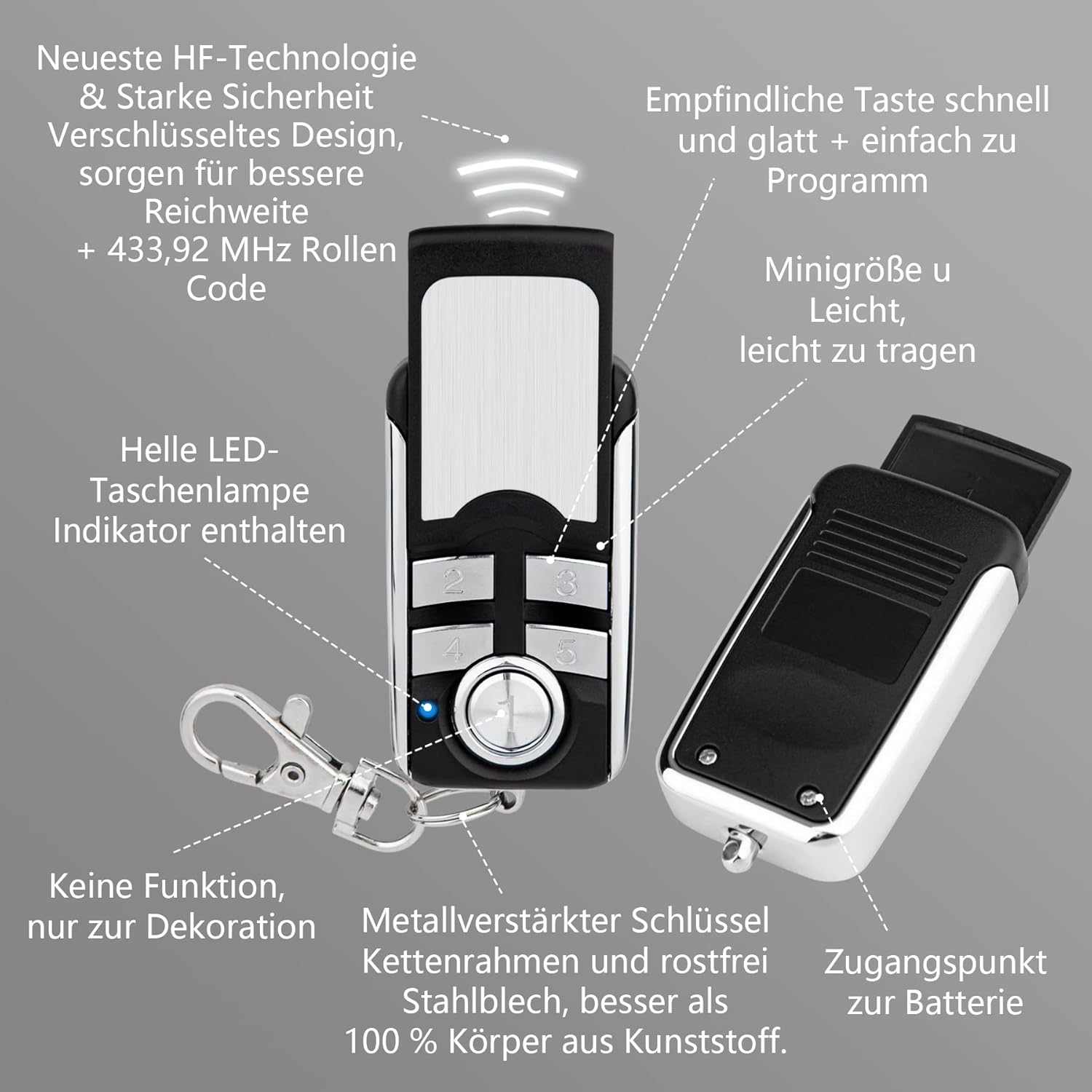 Neueste HF-Technologie & Starke Sicherheit Verschlüsseltes Design, sorgen für bessere Reichweite + 433,92 MHz Rollen Code

Empfindliche Taste schnell und glatt + einfach zu Programm

Minigröße u Leicht, leicht zu tragen

Helle LED-Taschenlampe Indikator enthalten

2
3
4
5
1

Keine Funktion, nur zur Dekoration

Metallverstärkter Schlüssel Kettenrahmen und rostfrei Stahlblech, besser als 100 % Körper aus Kunststoff.

Zugangspunkt zur Batterie