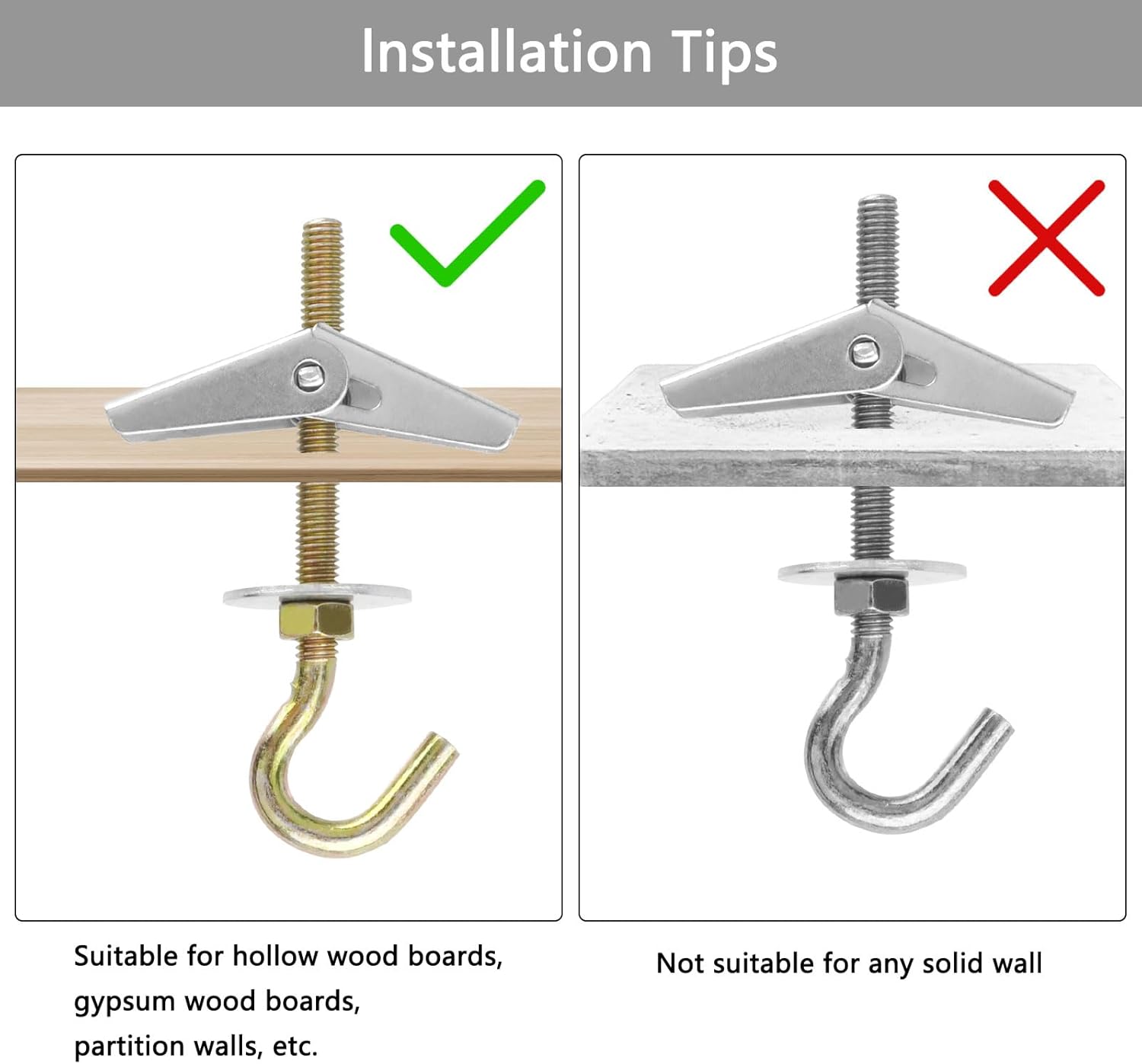 Installation Tips

Suitable for hollow wood boards, gypsum wood boards, partition walls, etc.

Not suitable for any solid wall