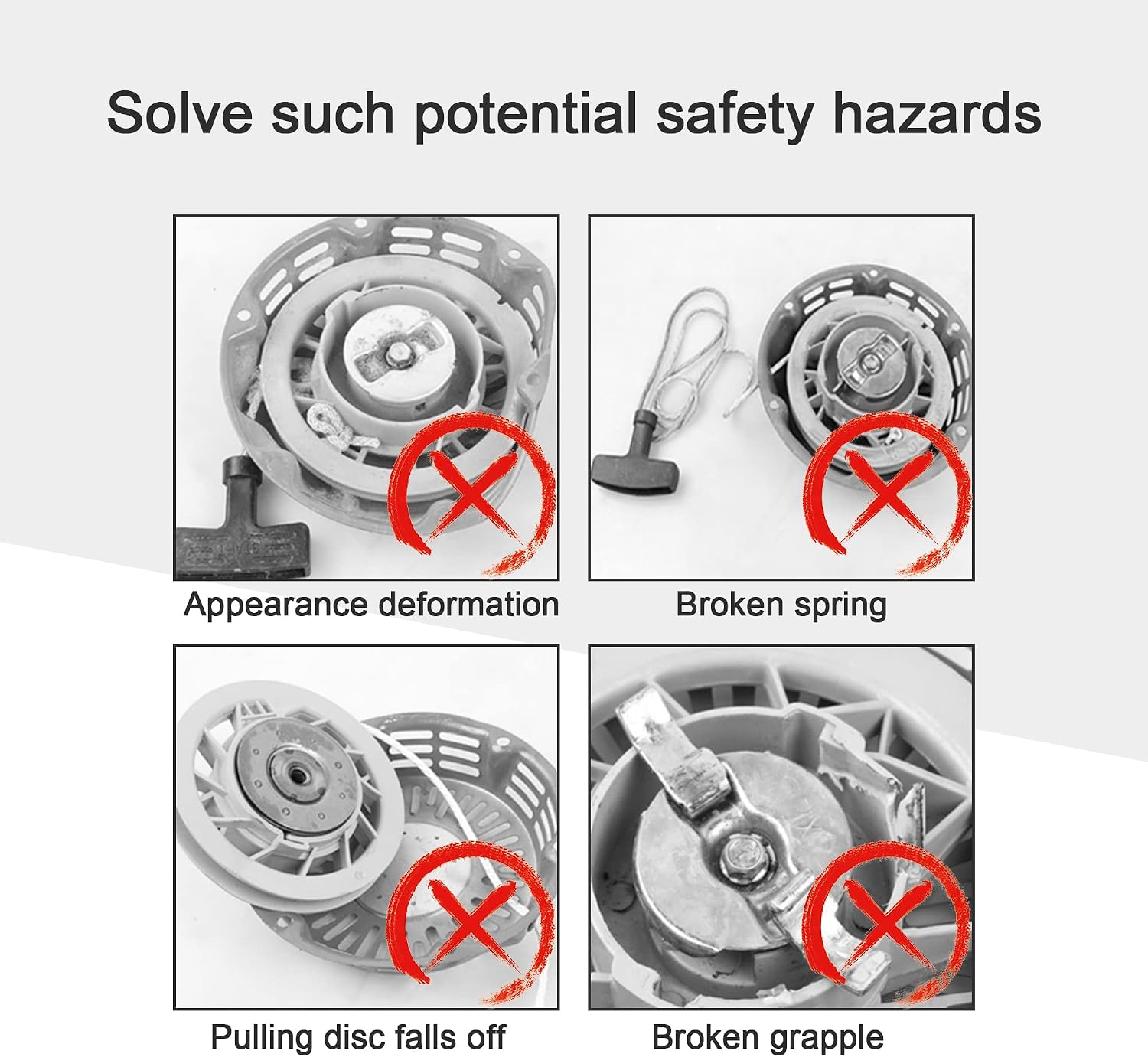 Solve such potential safety hazards

Appearance deformation

Broken spring

Pulling disc falls off

Broken grapple