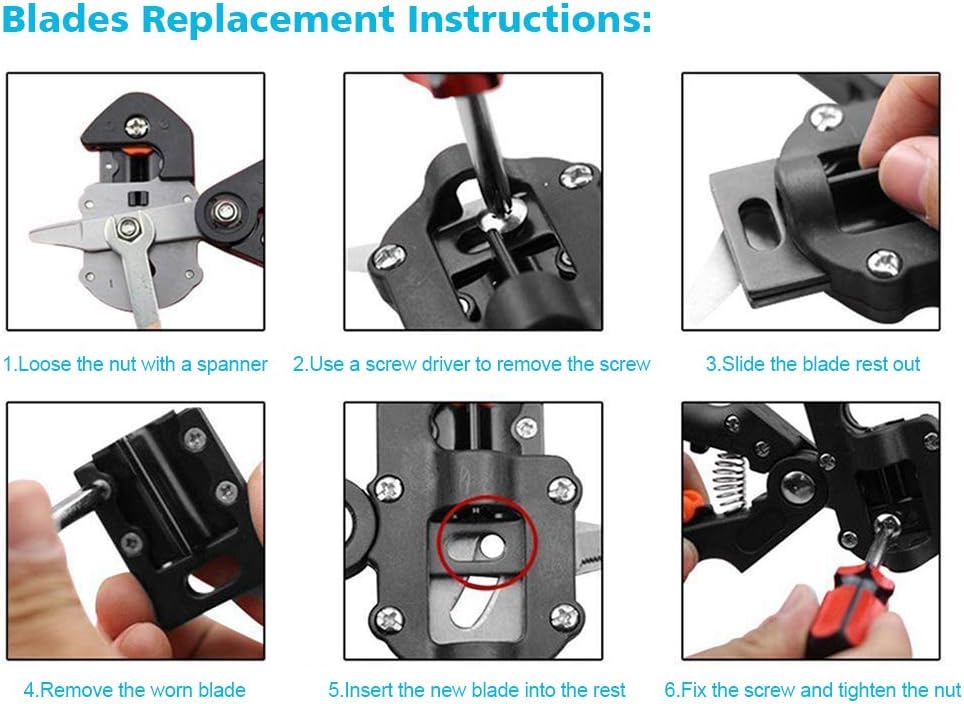 Blades Replacement Instructions:

1.Loose the nut with a spanner

2.Use a screw driver to remove the screw

3.Slide the blade rest out

4.Remove the worn blade

5.Insert the new blade into the rest

6.Fix the screw and tighten the nut