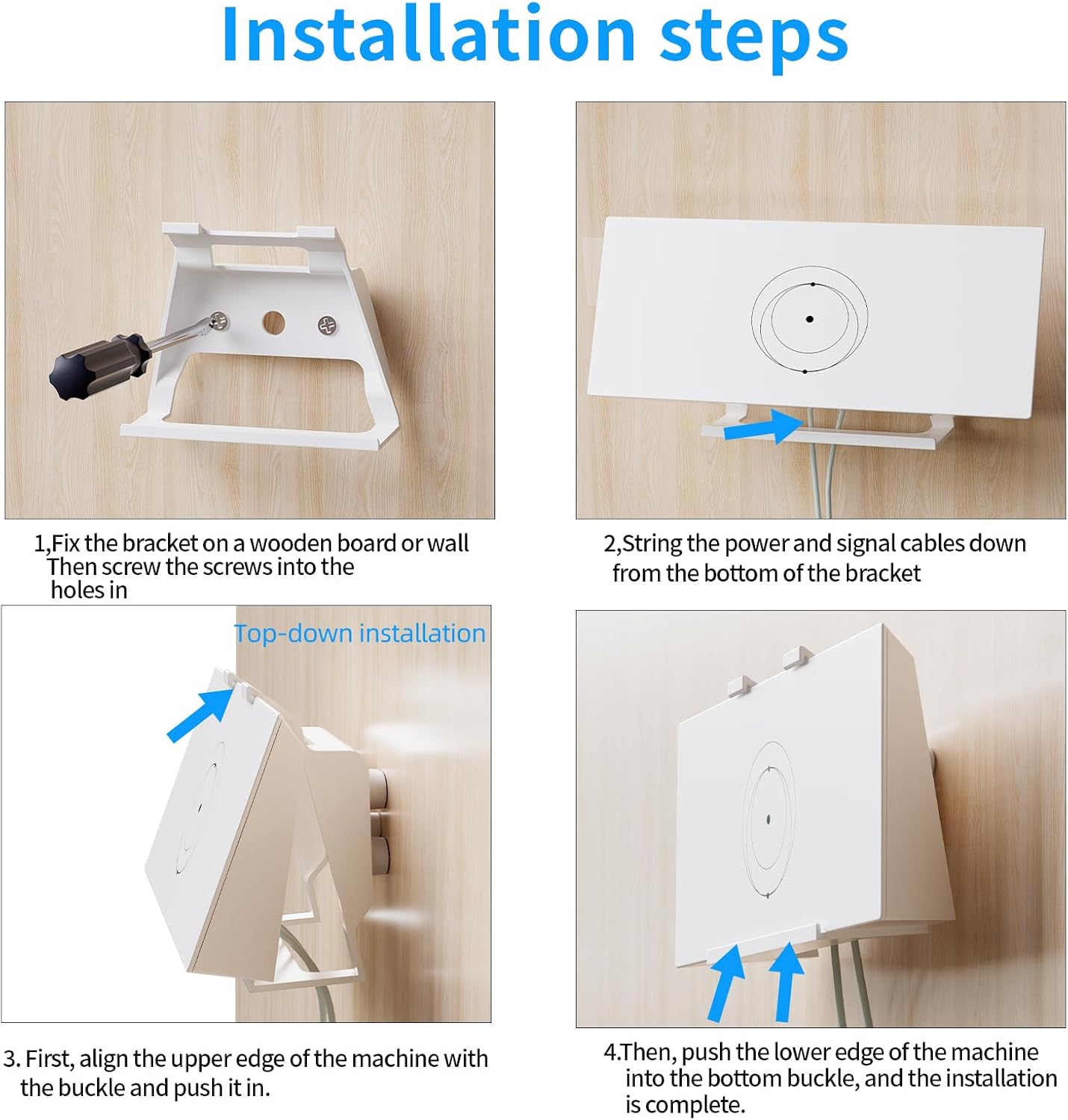 Installation steps

1,Fix the bracket on a wooden board or wall Then screw the screws into the holes in

2,String the power and signal cables down from the bottom of the bracket

Top-down installation

3. First, align the upper edge of the machine with the buckle and push it in.

4.Then, push the lower edge of the machine into the bottom buckle, and the installation is complete.