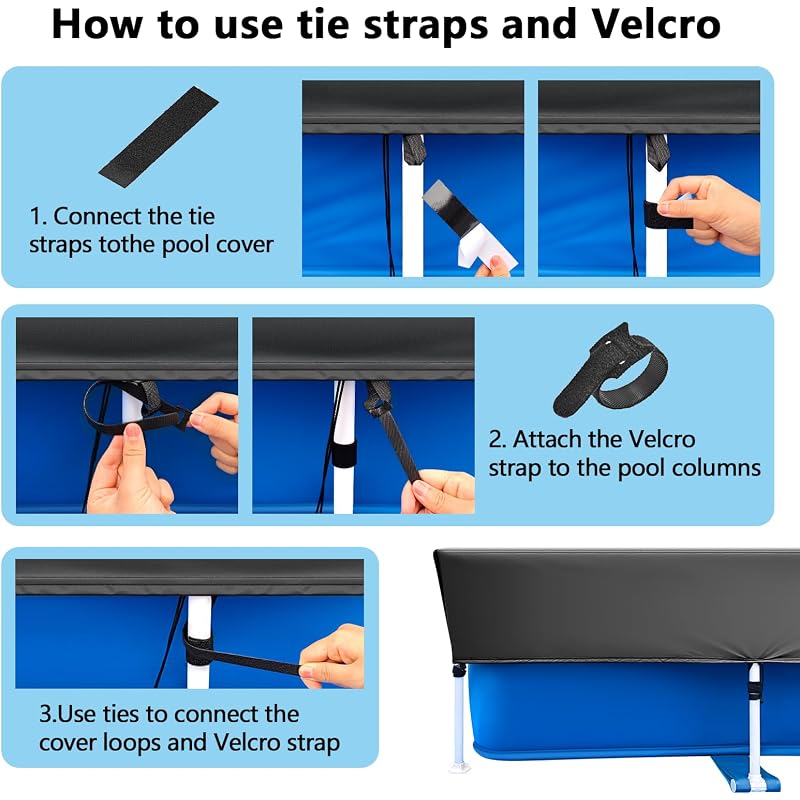 How to use tie straps and Velcro

1. Connect the tie straps tothe pool cover

2. Attach the Velcro strap to the pool columns

3.Use ties to connect the cover loops and Velcro strap