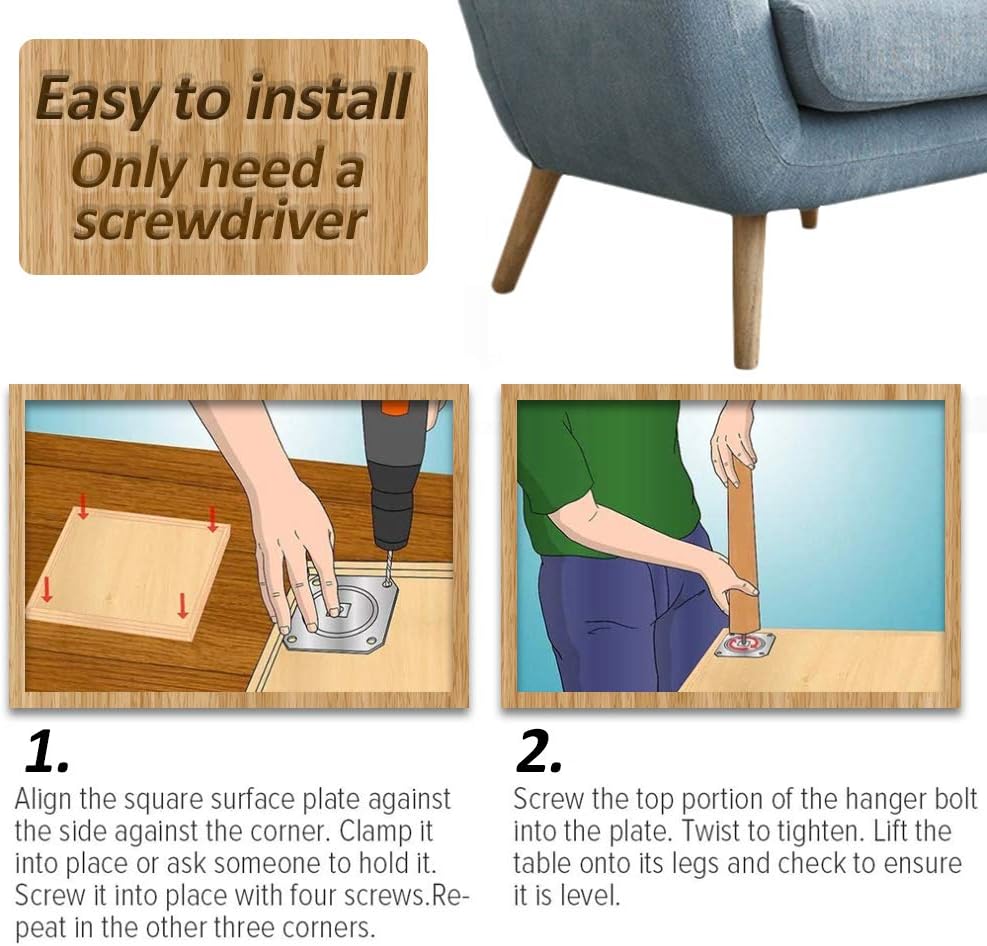 Easy to install
Only need a screwdriver

1.
Align the square surface plate against the side against the corner. Clamp it into place or ask someone to hold it. Screw it into place with four screws.Repeat in the other three corners.

2.
Screw the top portion of the hanger bolt into the plate. Twist to tighten. Lift the table onto its legs and check to ensure it is level.