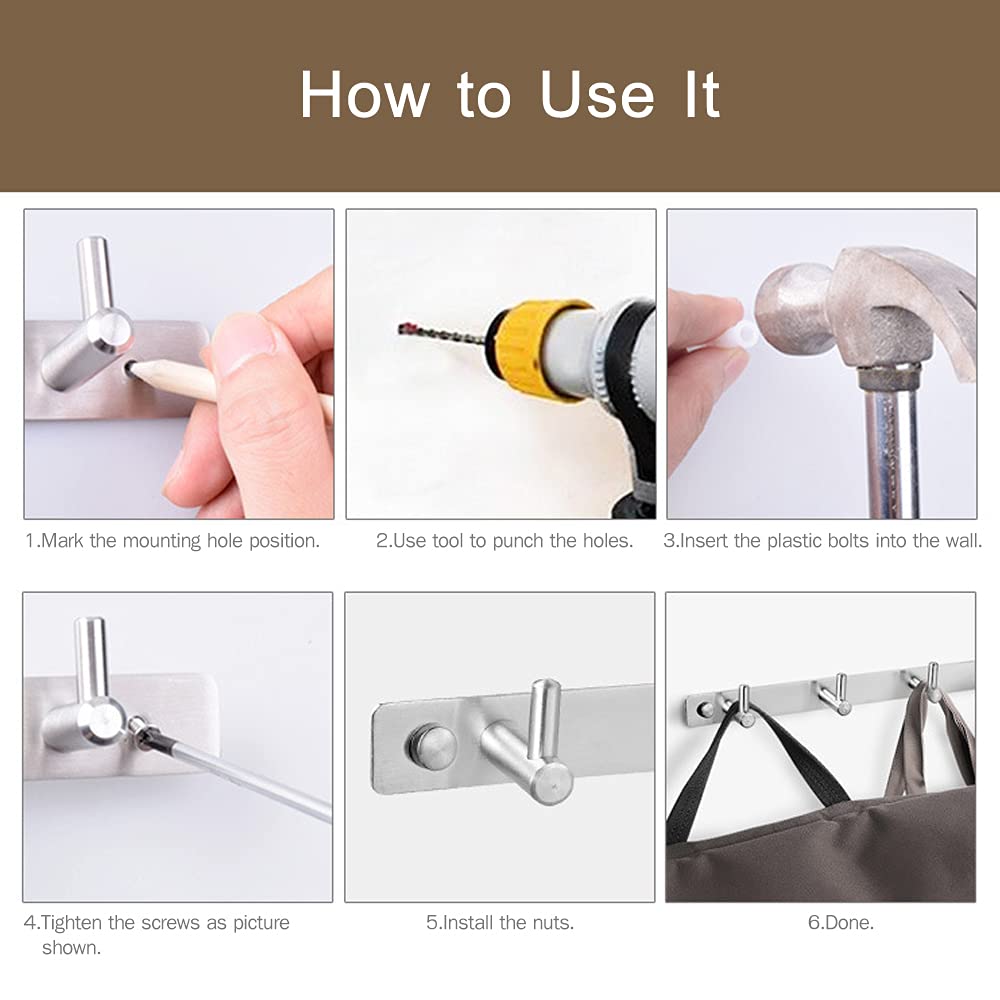 How to Use It

1.Mark the mounting hole position.

2.Use tool to punch the holes.

3.Insert the plastic bolts into the wall.

4.Tighten the screws as picture shown.

5.Install the nuts.

6.Done.