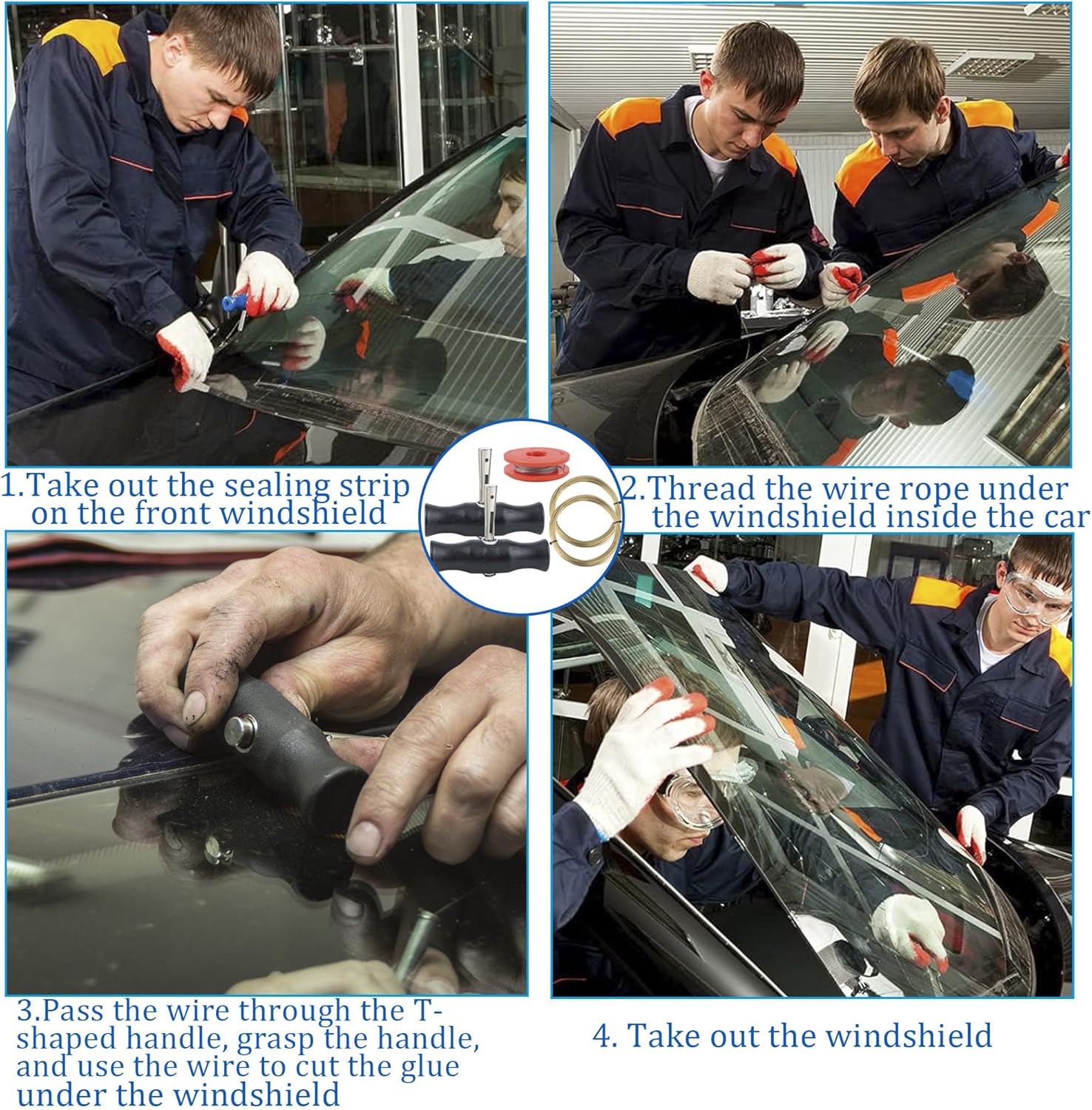 1.Take out the sealing strip on the front windshield

2.Thread the wire rope under the windshield inside the car

3.Pass the wire through the T-shaped handle, grasp the handle, and use the wire to cut the glue under the windshield

4. Take out the windshield