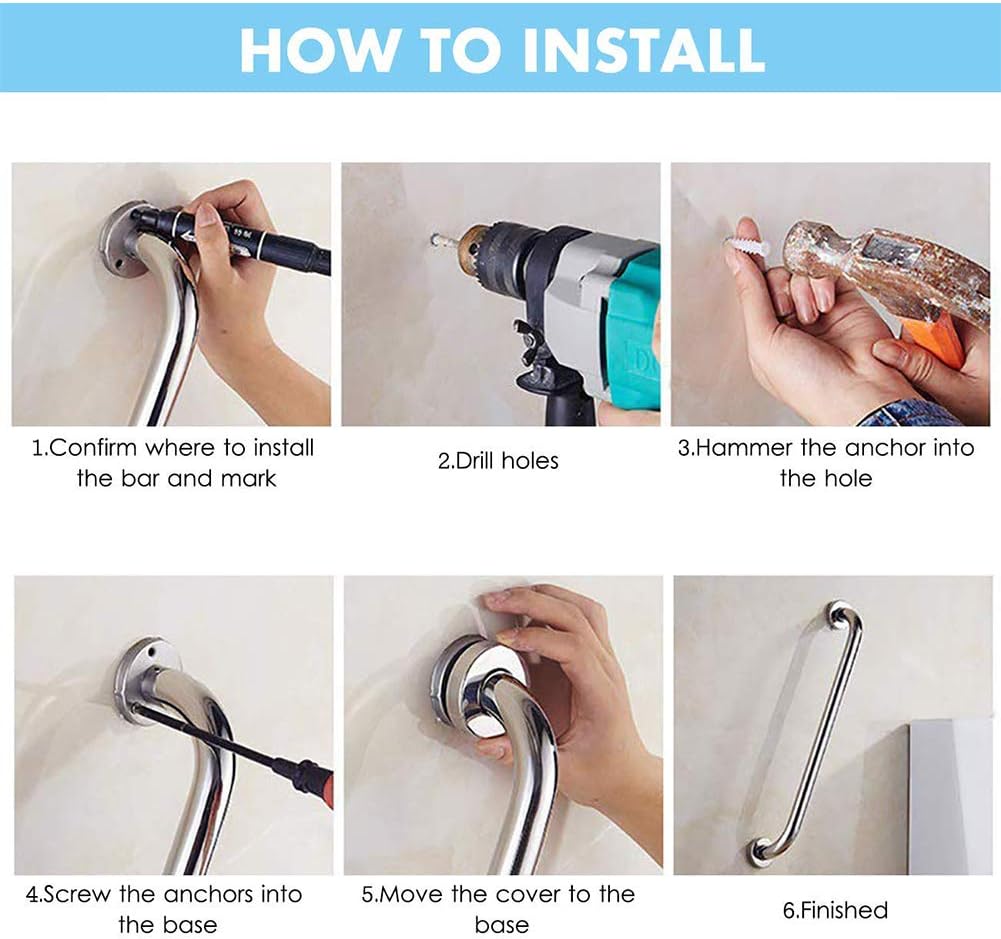 HOW TO INSTALL

1.Confirm where to install the bar and mark

2.Drill holes

3.Hammer the anchor into the hole

4.Screw the anchors into the base

5.Move the cover to the base

6.Finished