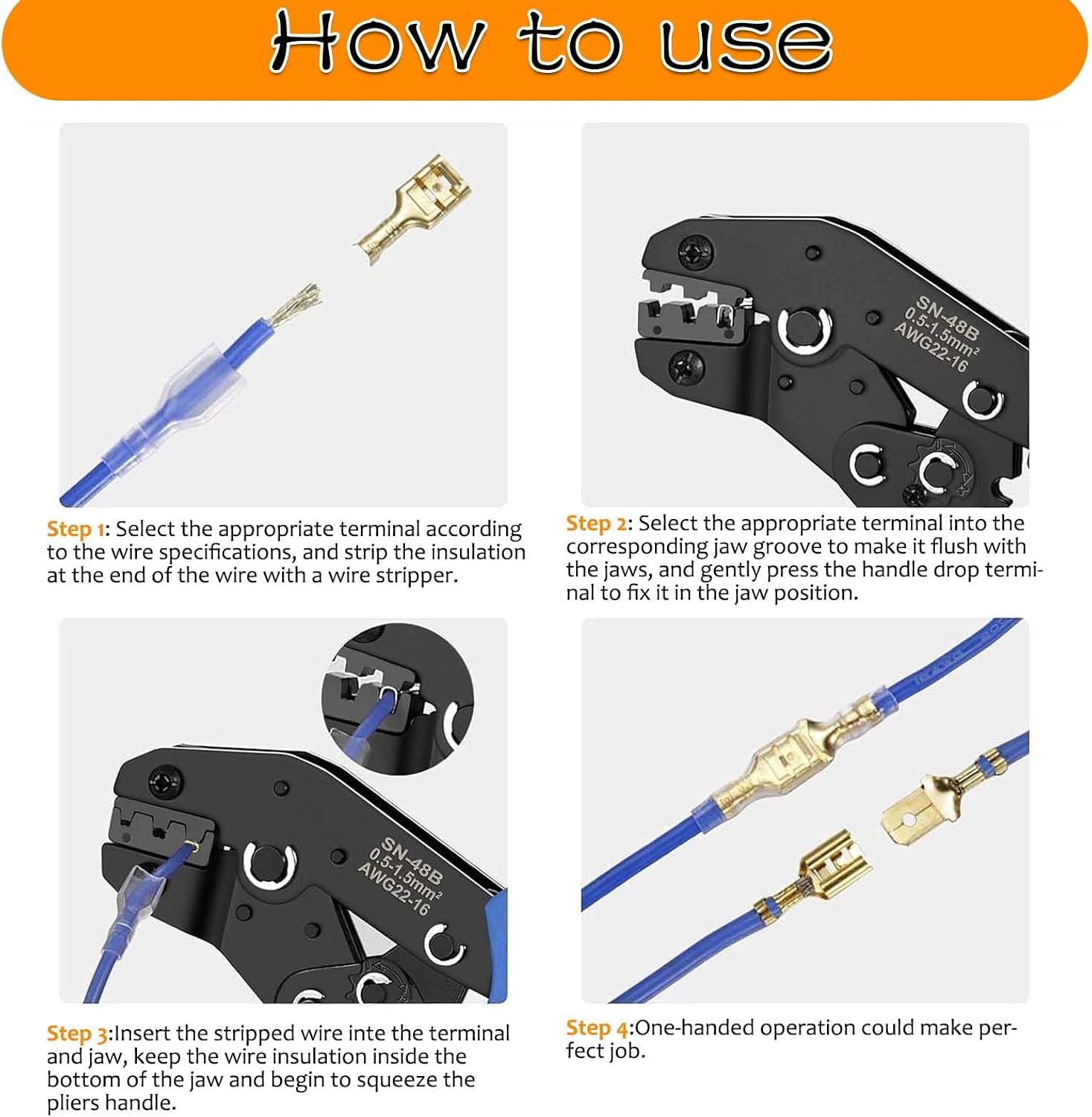 How to use

SN-48B
0.5-1.5mm²
AWG22-16

Step 1: Select the appropriate terminal according to the wire specifications, and strip the insulation at the end of the wire with a wire stripper.

Step 2: Select the appropriate terminal into the corresponding jaw groove to make it flush with the jaws, and gently press the handle drop terminal to fix it in the jaw position.

SN-48B
0.5-1.5mm²
AWG22-16

Step 3:Insert the stripped wire inte the terminal and jaw, keep the wire insulation inside the bottom of the jaw and begin to squeeze the pliers handle.

Step 4:One-handed operation could make perfect job.